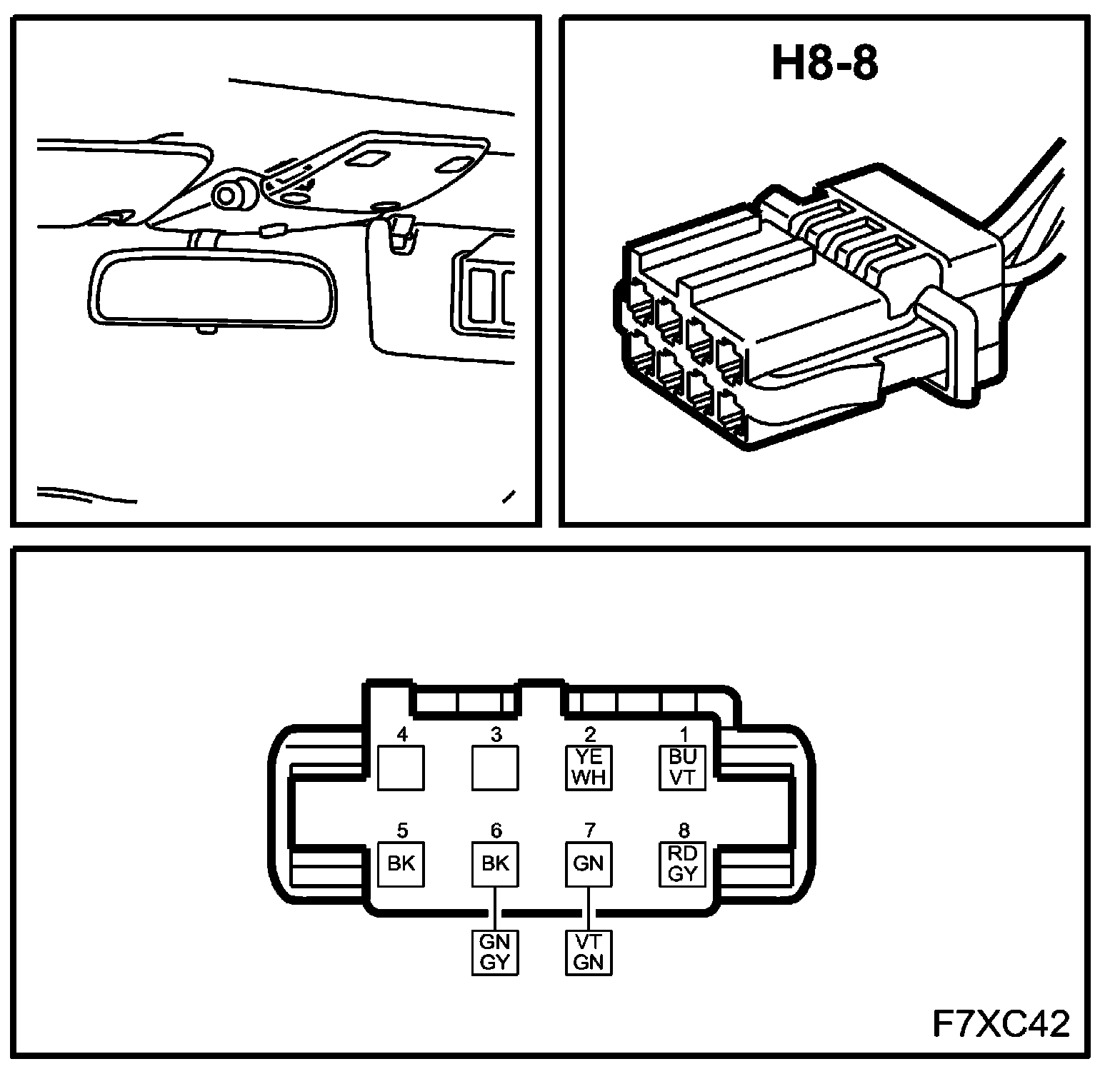 H8-8

4
3
2
YE
WH
1
BU
VT

5
BK
6
BK
7
GN
8
RD
GY

GN
GY
VT
GN

F7XC42