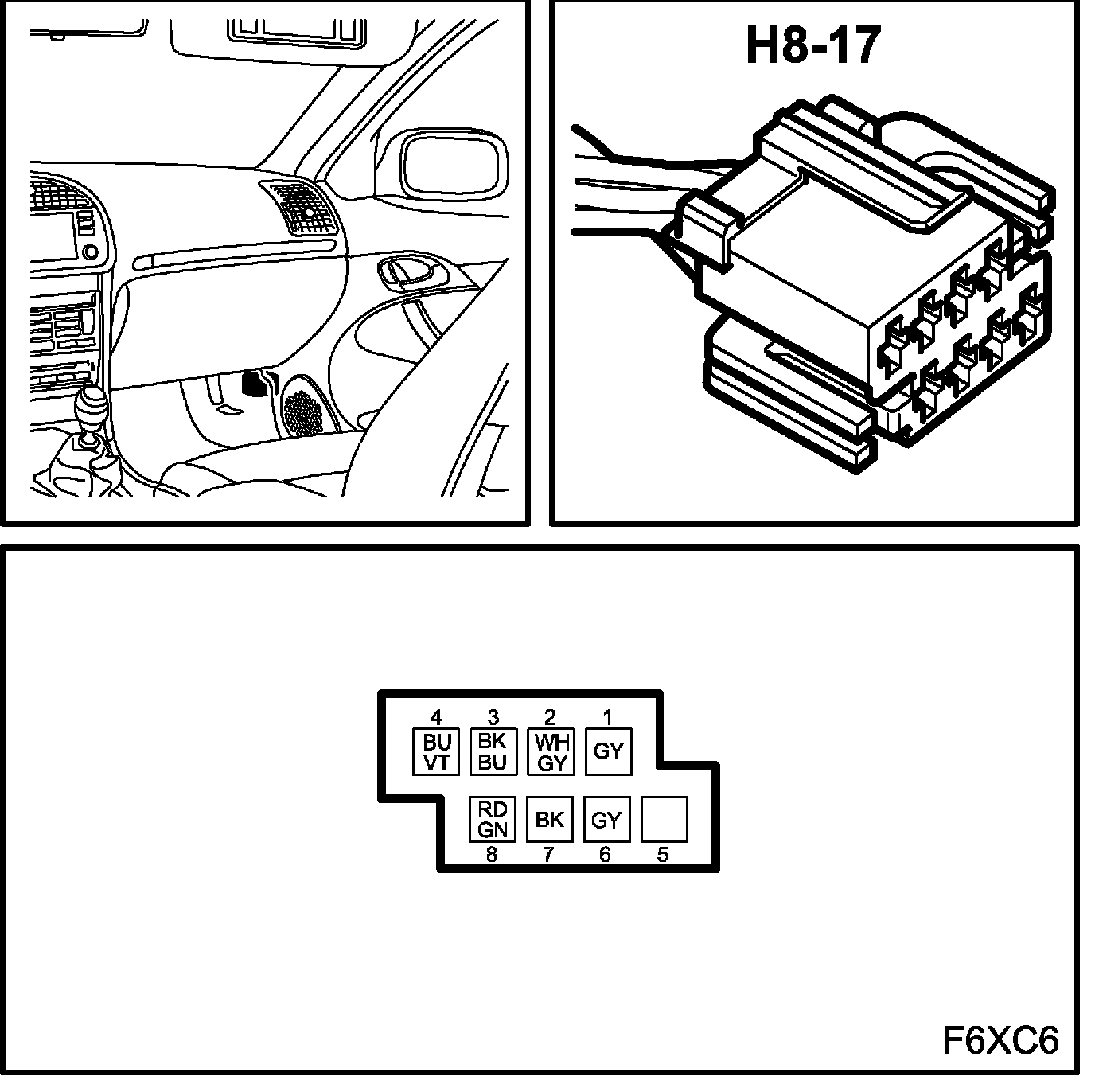 H8-17

4 3 2 1

BU VT
BK BU
WH GY
GY

RD GN
BK
GY

8 7 6 5

F6XC6