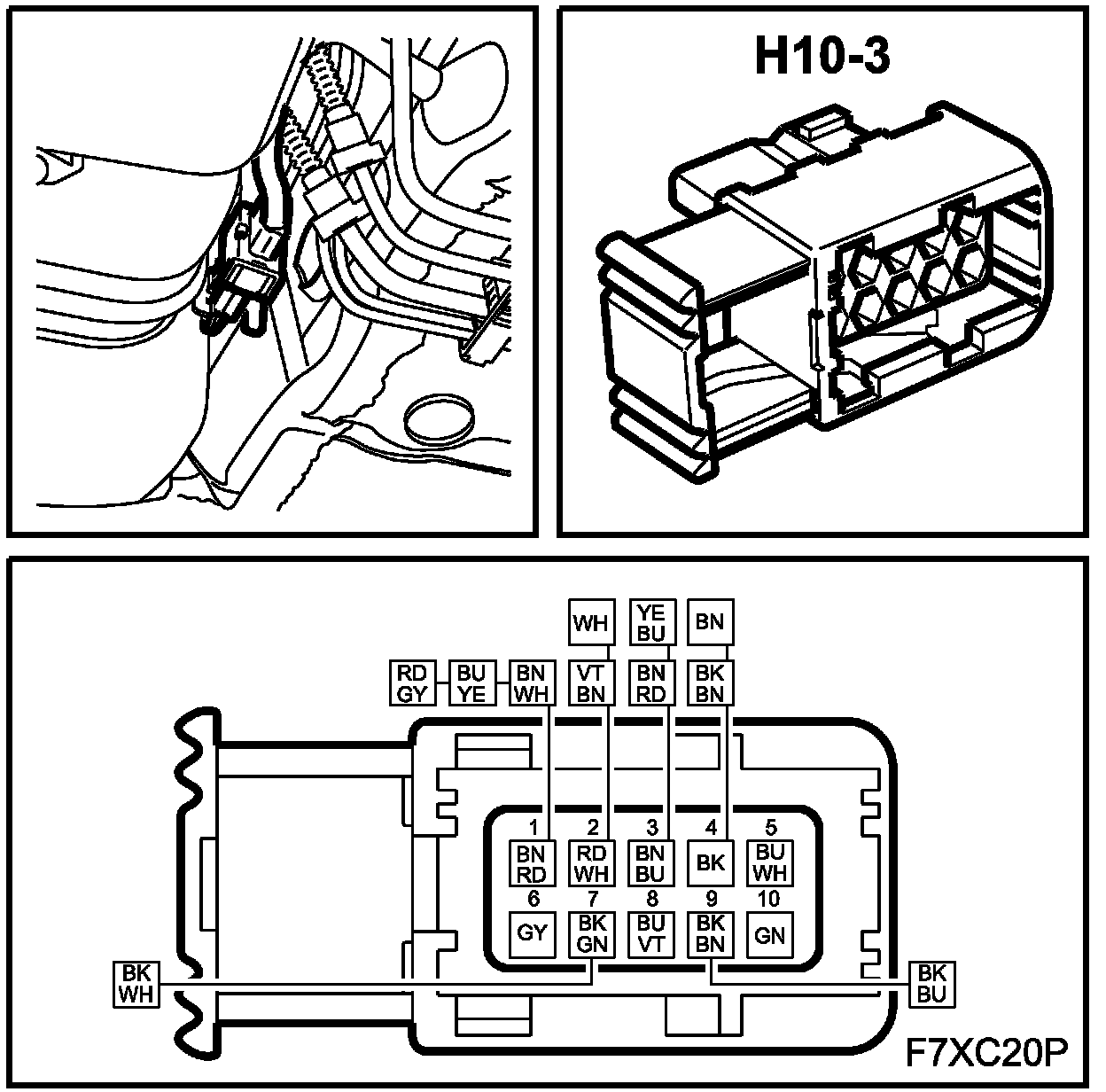 H10-3

WH
YE BU
BN
RD GY
BU YE
BN WH
VT BN
BN RD
BK BN

1
BN RD
2
RD WH
3
BN BU
4
BK
5
BU WH
6
GY
7
BK GN
8
BU VT
9
BK BN
10
GN

BK WH
BK BU

F7XC20P