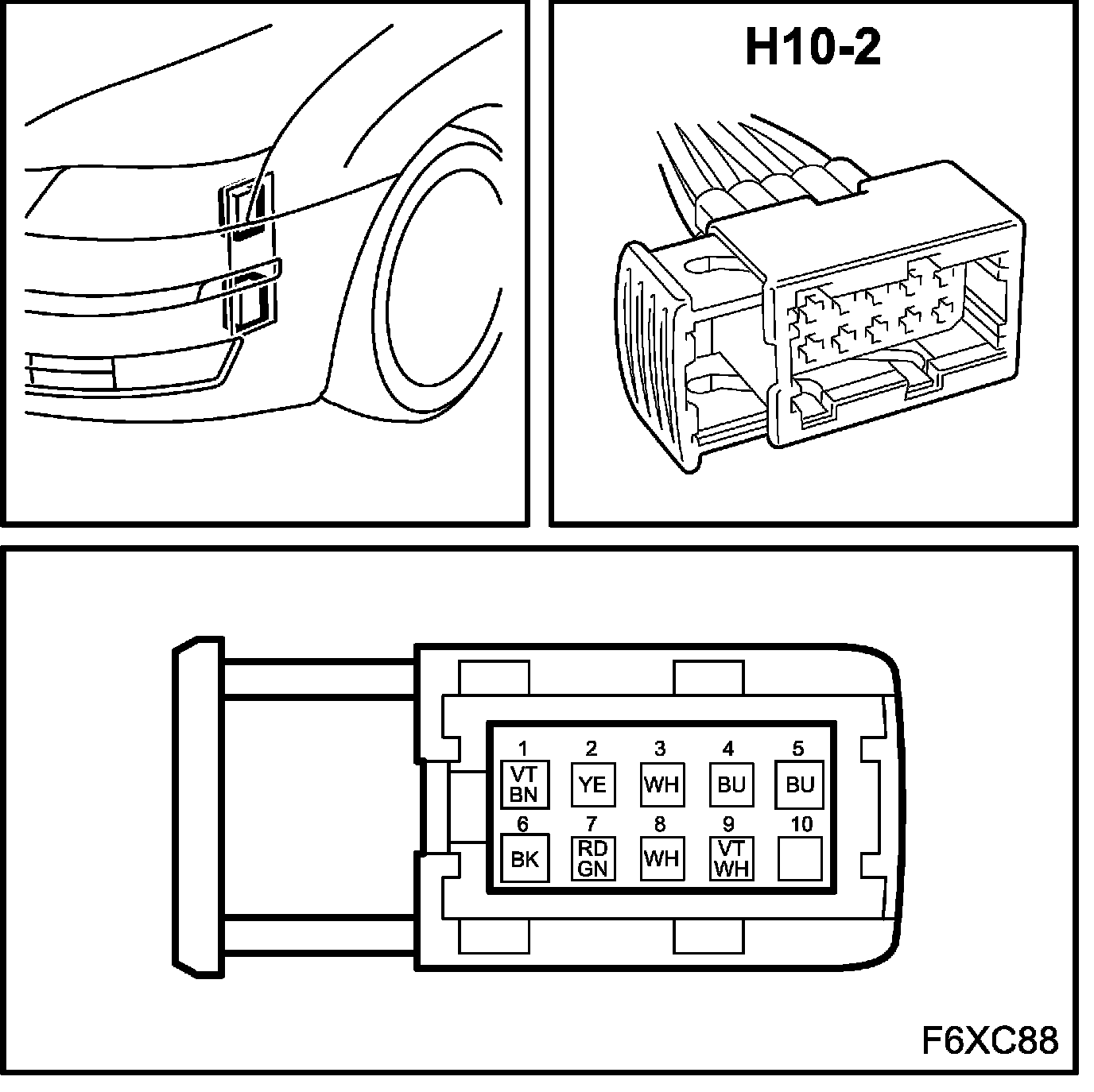 H10-2

1 VT BN
2 YE
3 WH
4 BU
5 BU
6 BK
7 RD GN
8 WH
9 VT WH
10

F6XC88