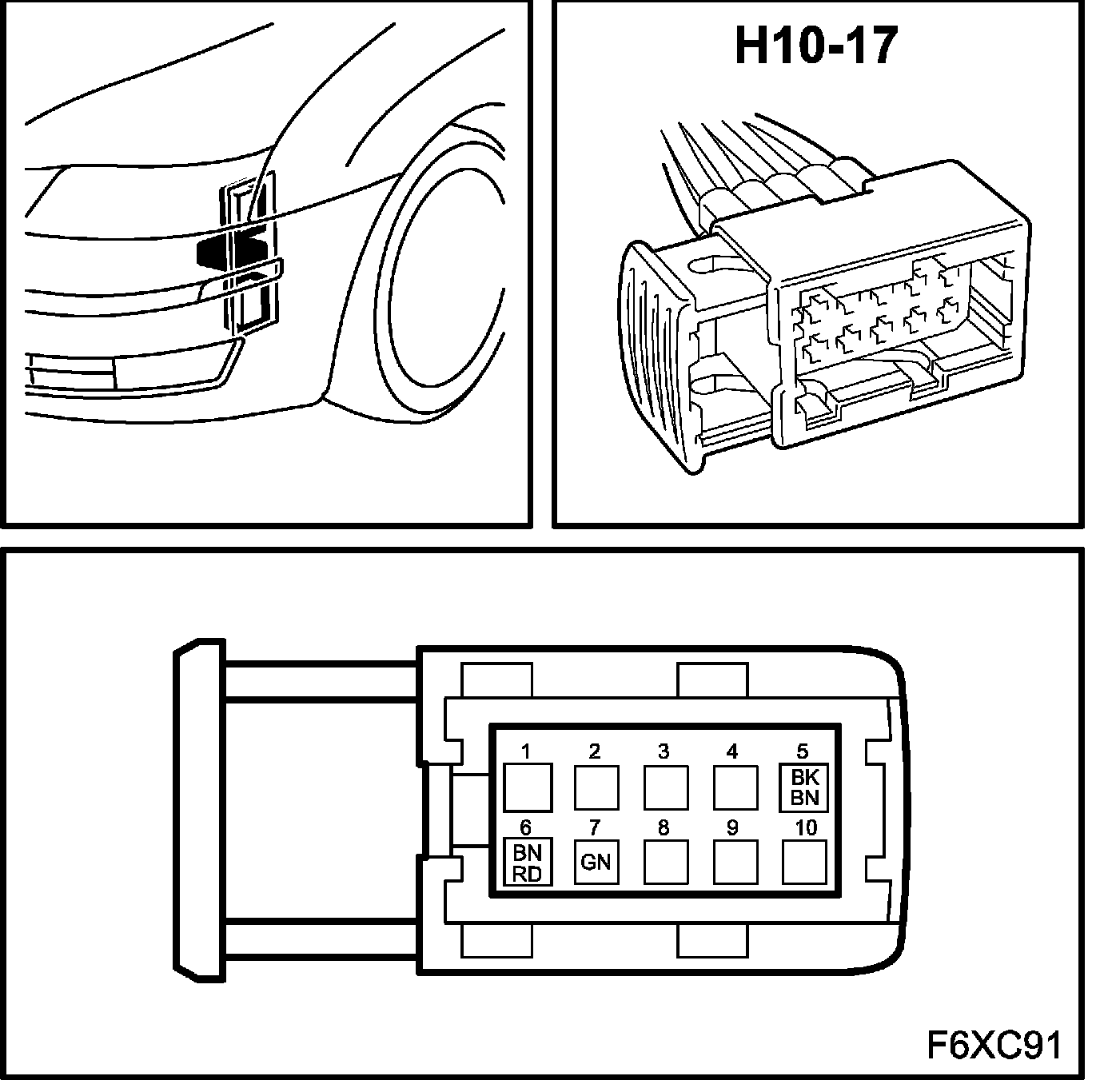 H10-17

1 2 3 4 5
BK
BN
6 7 8 9 10
BN
RD
GN

F6XC91