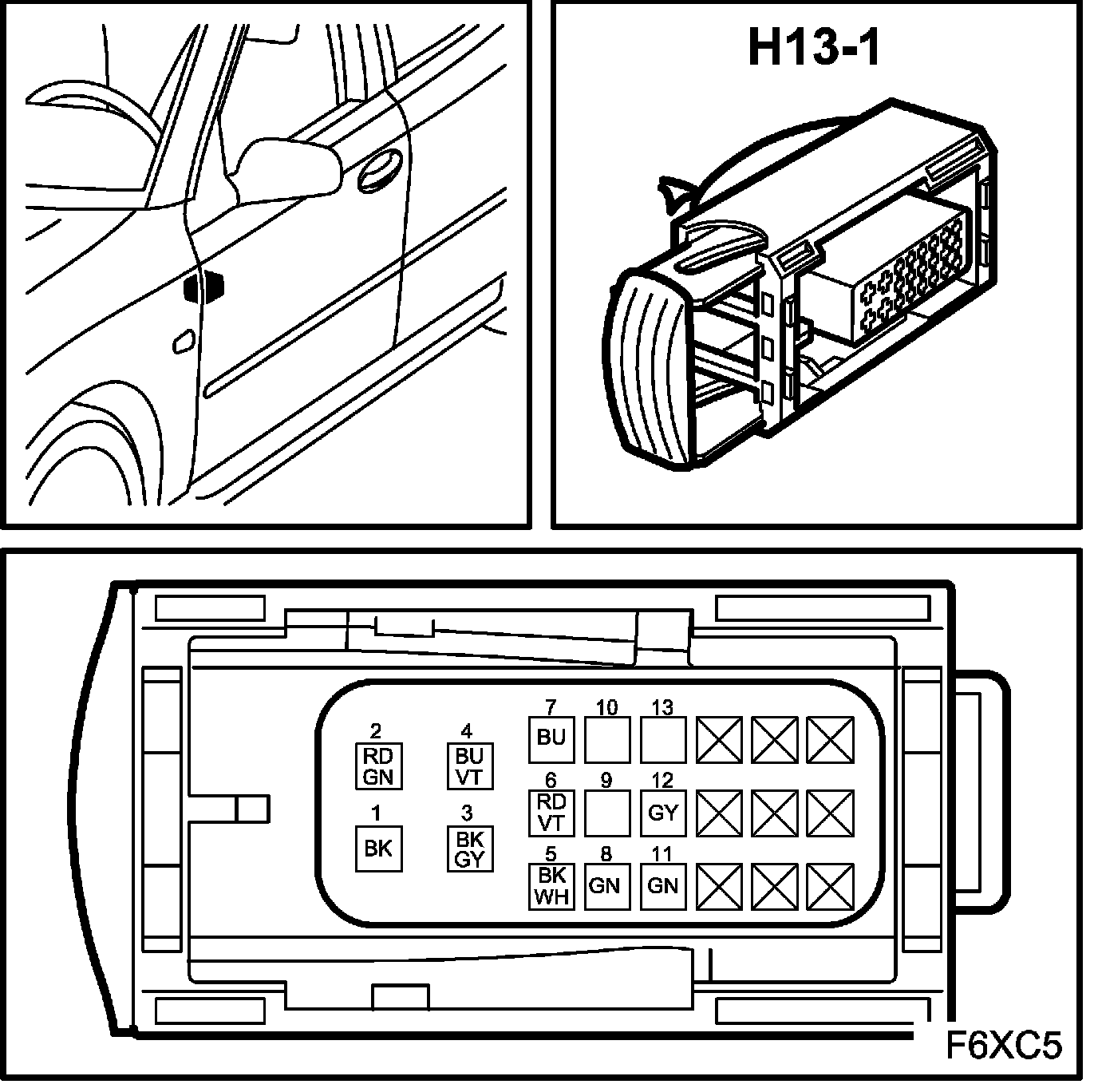 H13-1

2
RD
GN

4
BU
VT

7
BU

10

13

1
BK

3
BK
GY

6
RD
VT

9

12
GY

5
BK
WH

8
GN

11
GN

F6XC5