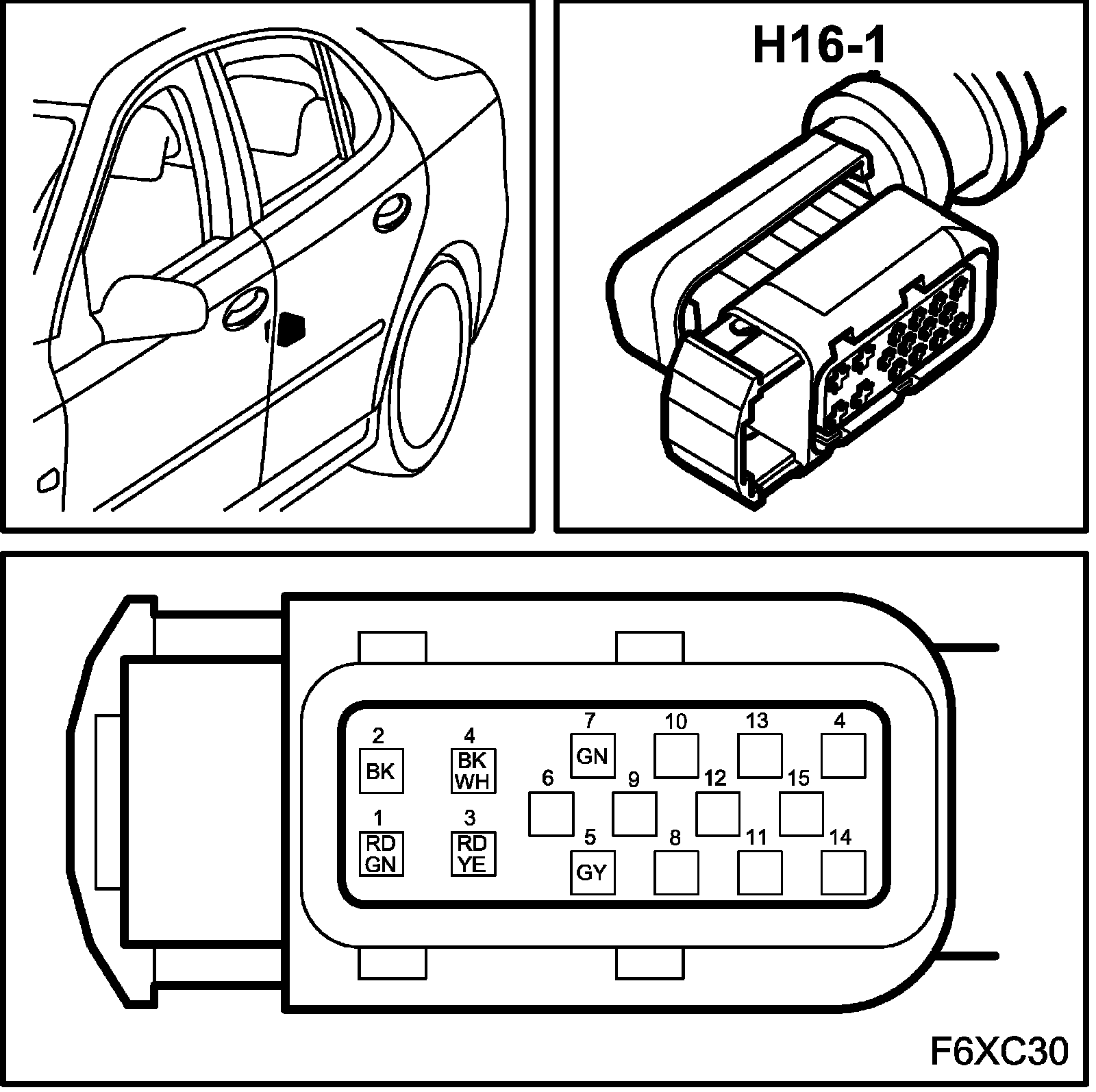 H16-1

2
BK
4
BK
WH
7
GN
10
13
4
6
9
12
15
1
RD
GN
3
RD
YE
5
GY
8
11
14

F6XC30