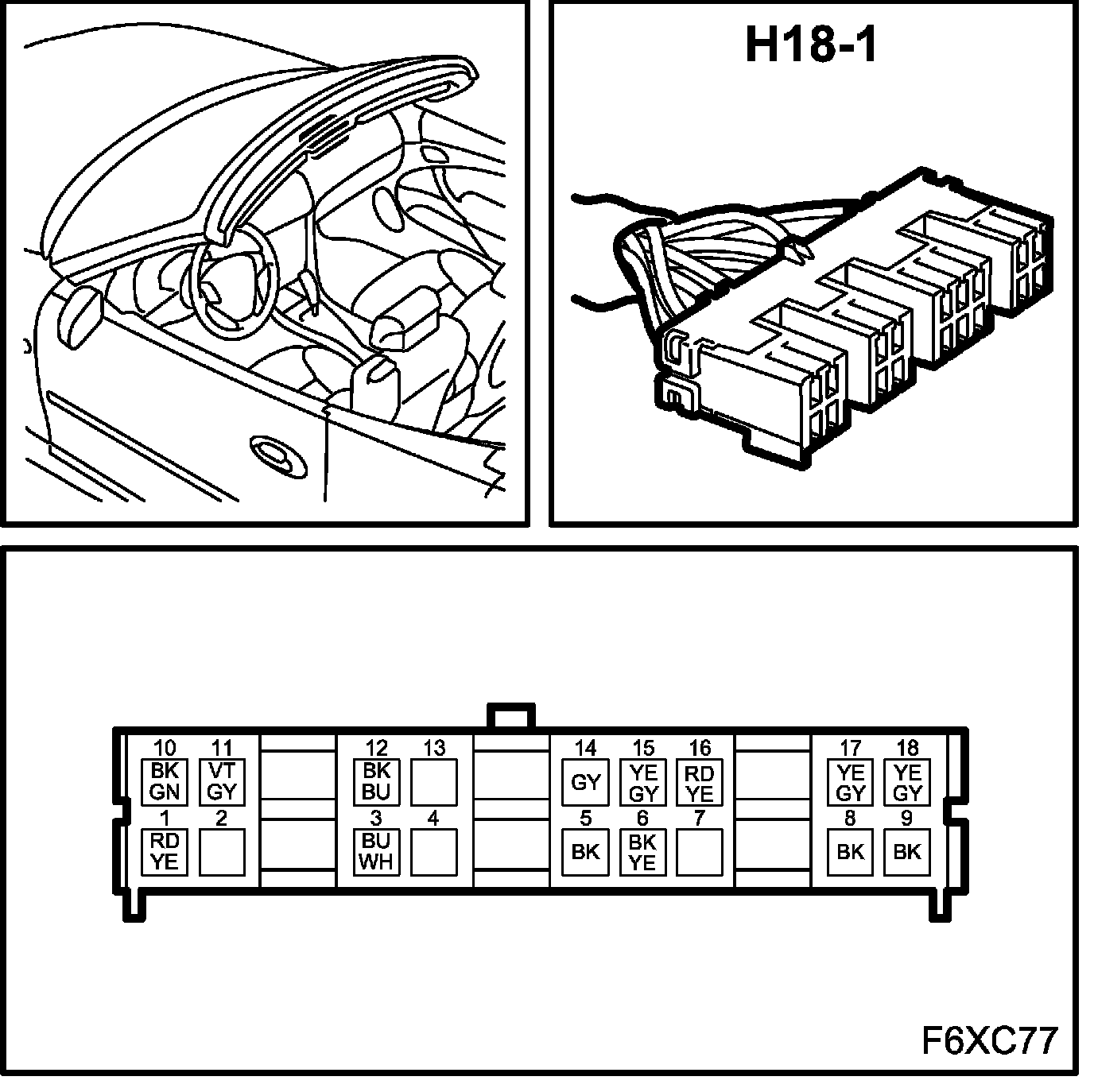 H18-1

10 BK GN
11 VT GY
12 BK BU
13
14 GY
15 YE GY
16 RD YE
17 YE GY
18 YE GY
1 RD YE
2
3 BU WH
4
5 BK
6 BK YE
7
8 BK
9 BK

F6XC77