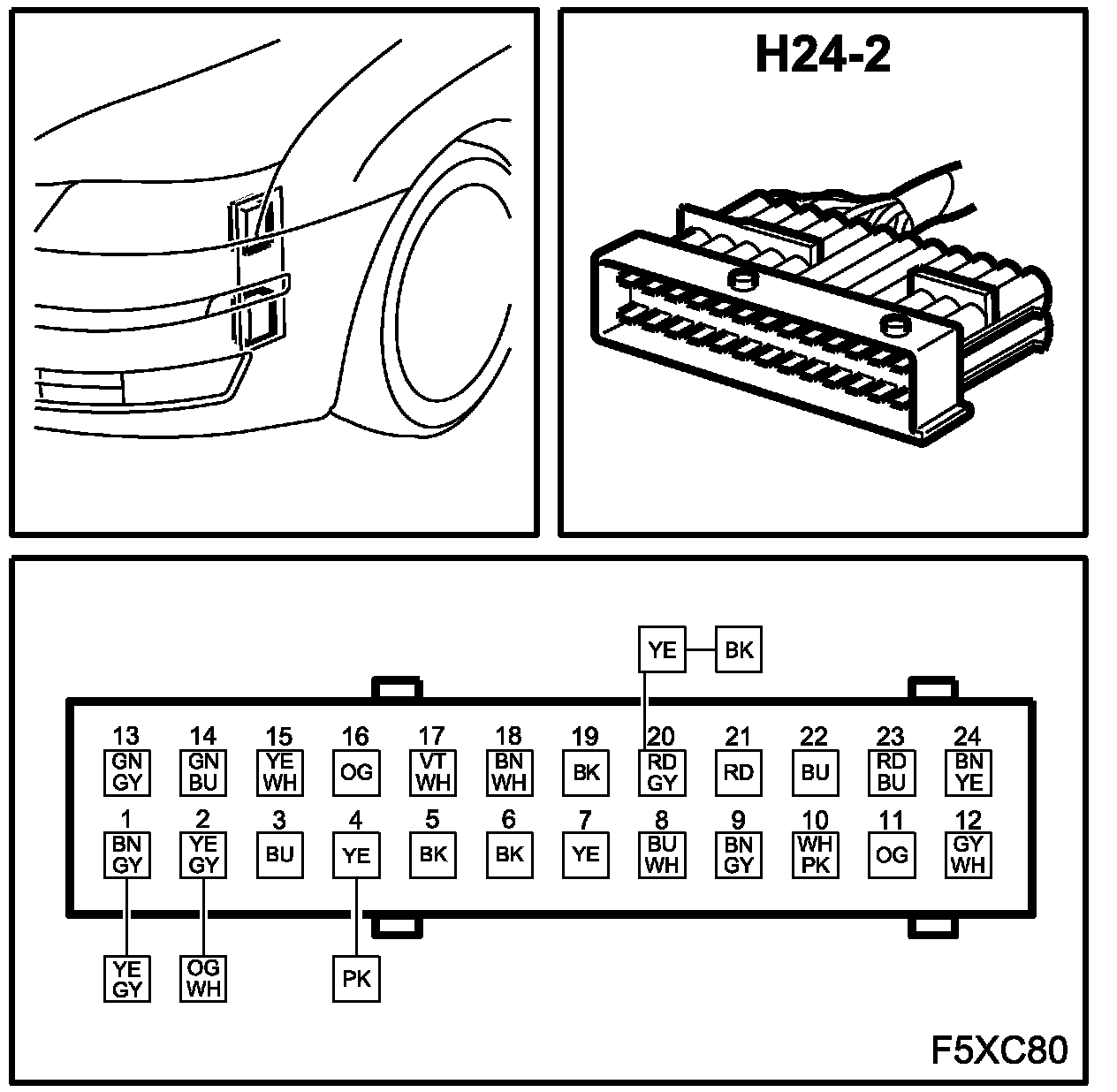 H24-2

YE BK

13 GN GY
14 GN BU
15 YE WH
16 OG
17 VT WH
18 BN WH
19 BK
20 RD GY
21 RD
22 BU
23 RD BU
24 BN YE

1 BN GY
2 YE GY
3 BU
4 YE
5 BK
6 BK
7 YE
8 BU WH
9 BN GY
10 WH PK
11 OG
12 GY WH

YE GY
OG WH
PK

F5XC80