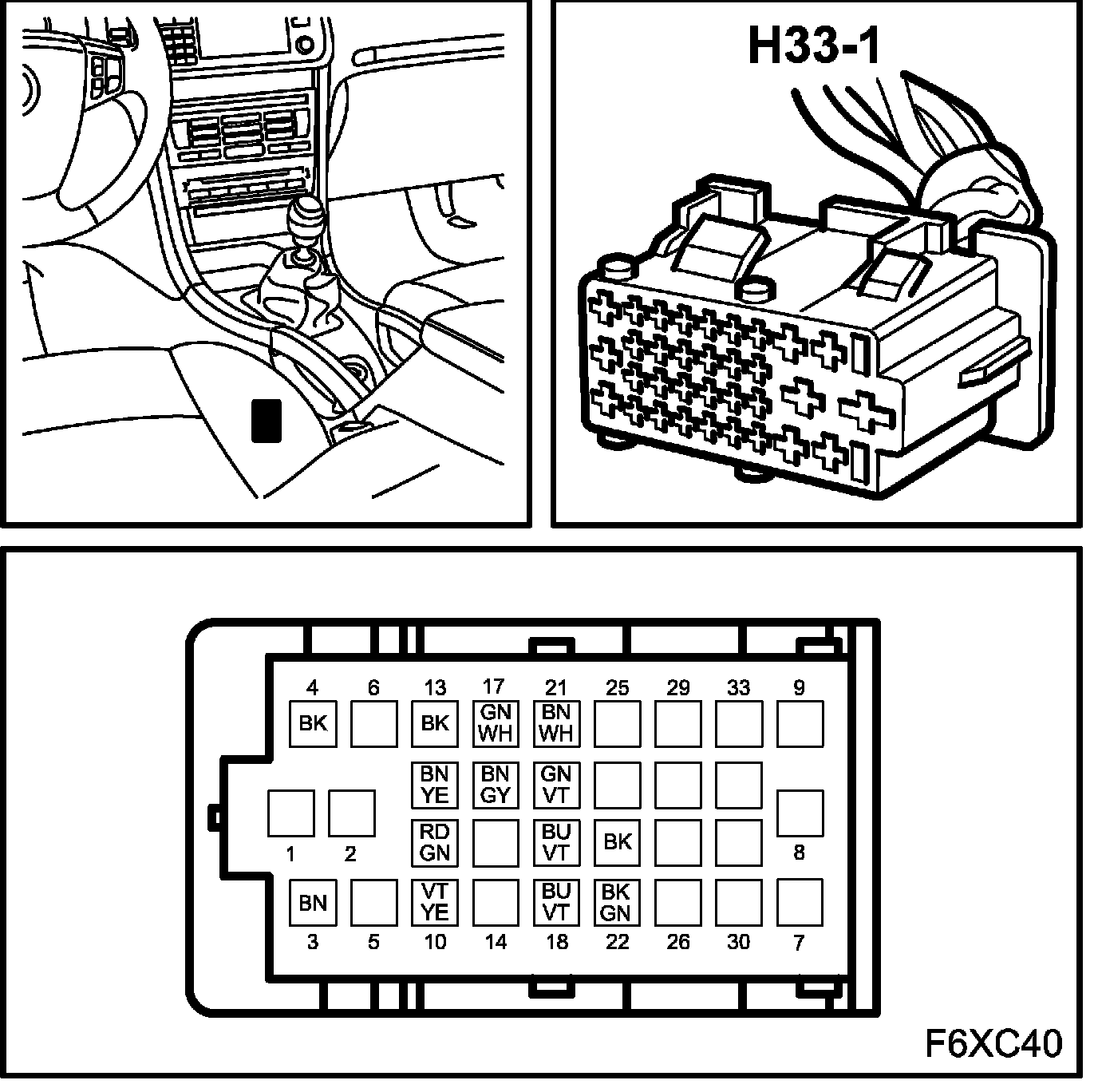 H33-1

4 6 13 17 21 25 29 33 9

BK

BK

GN WH

BN WH

BN YE

BN GY

GN VT

RD GN

BU VT

BK

1 2 8

BN

VT YE

BU VT

BK GN

3 5 10 14 18 22 26 30 7

F6XC40