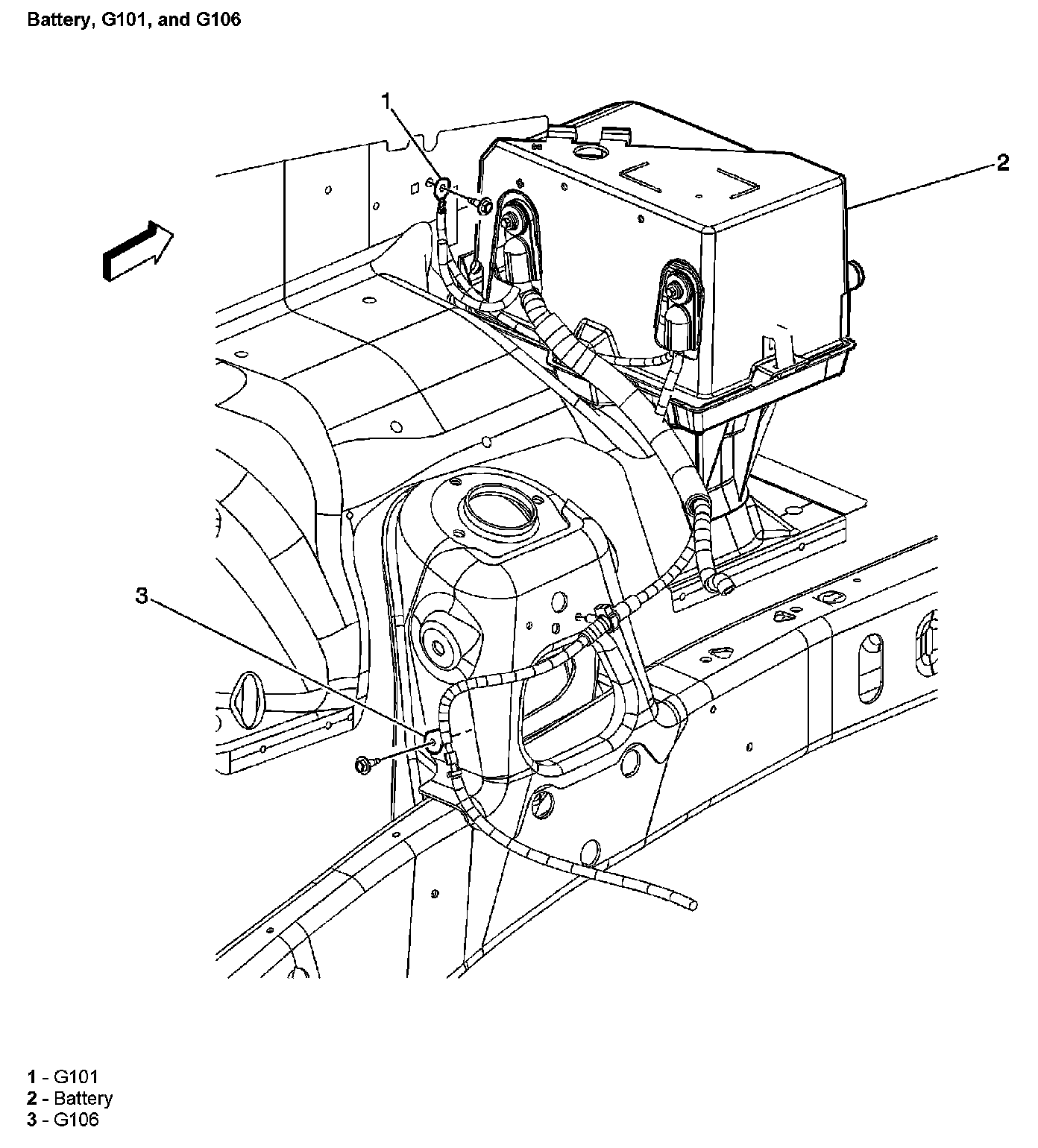 Battery, G101, and G106

1

2

3

1 - G101
2 - Battery
3 - G106