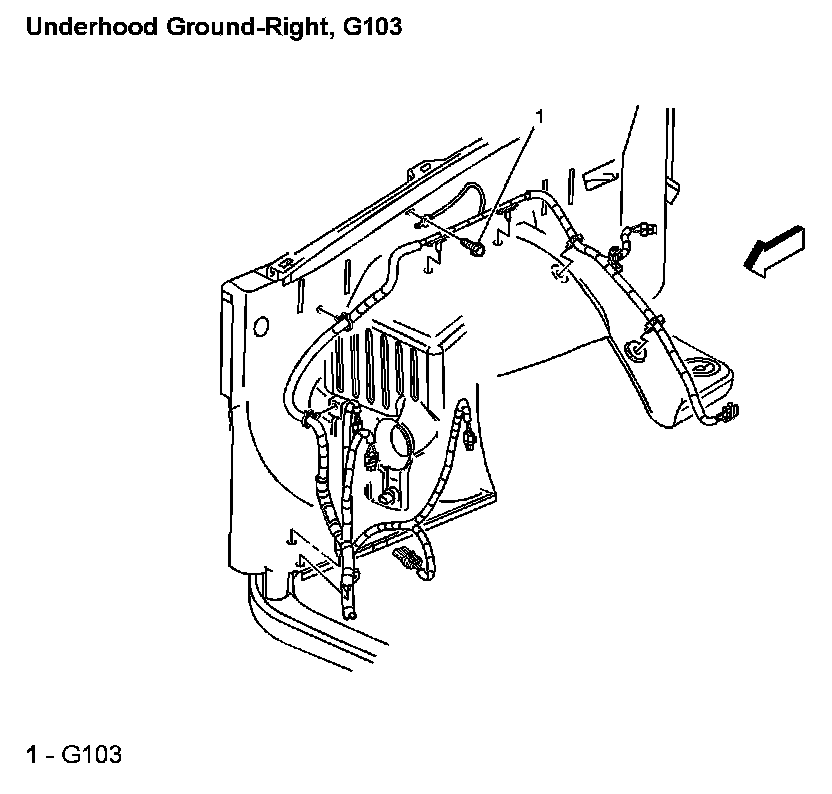 Underhood Ground-Right, G103

1

1 - G103