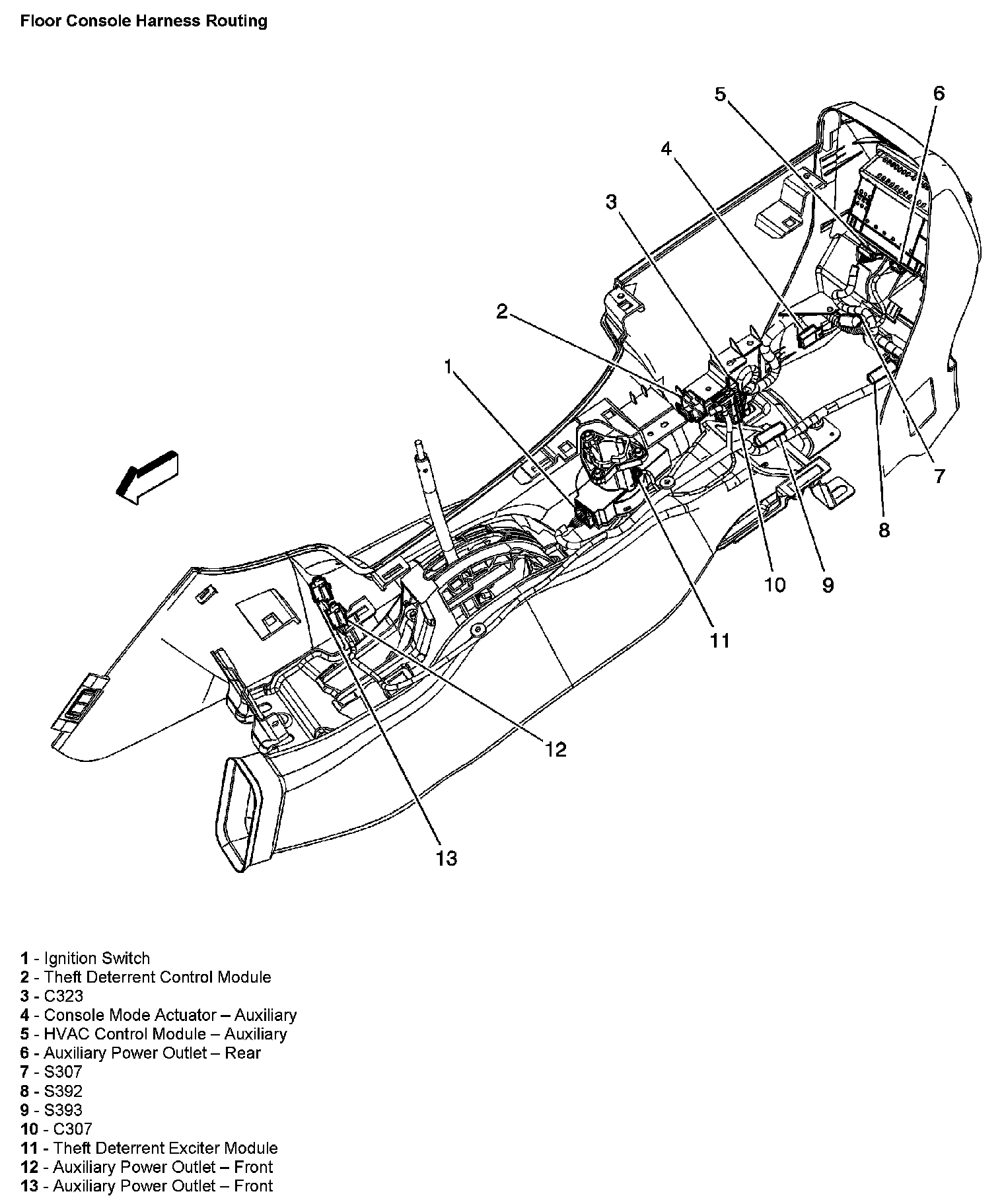 Floor Console Harness Routing

5
6
4
3
2
1
7
8
10
9
11
12
13

1 - Ignition Switch
2 - Theft Deterrent Control Module
3 - C323
4 - Console Mode Actuator – Auxiliary
5 - HVAC Control Module – Auxiliary
6 - Auxiliary Power Outlet – Rear
7 - S307
8 - S392
9 - S393
10 - C307
11 - Theft Deterrent Exciter Module
12 - Auxiliary Power Outlet – Front
13 - Auxiliary Power Outlet – Front