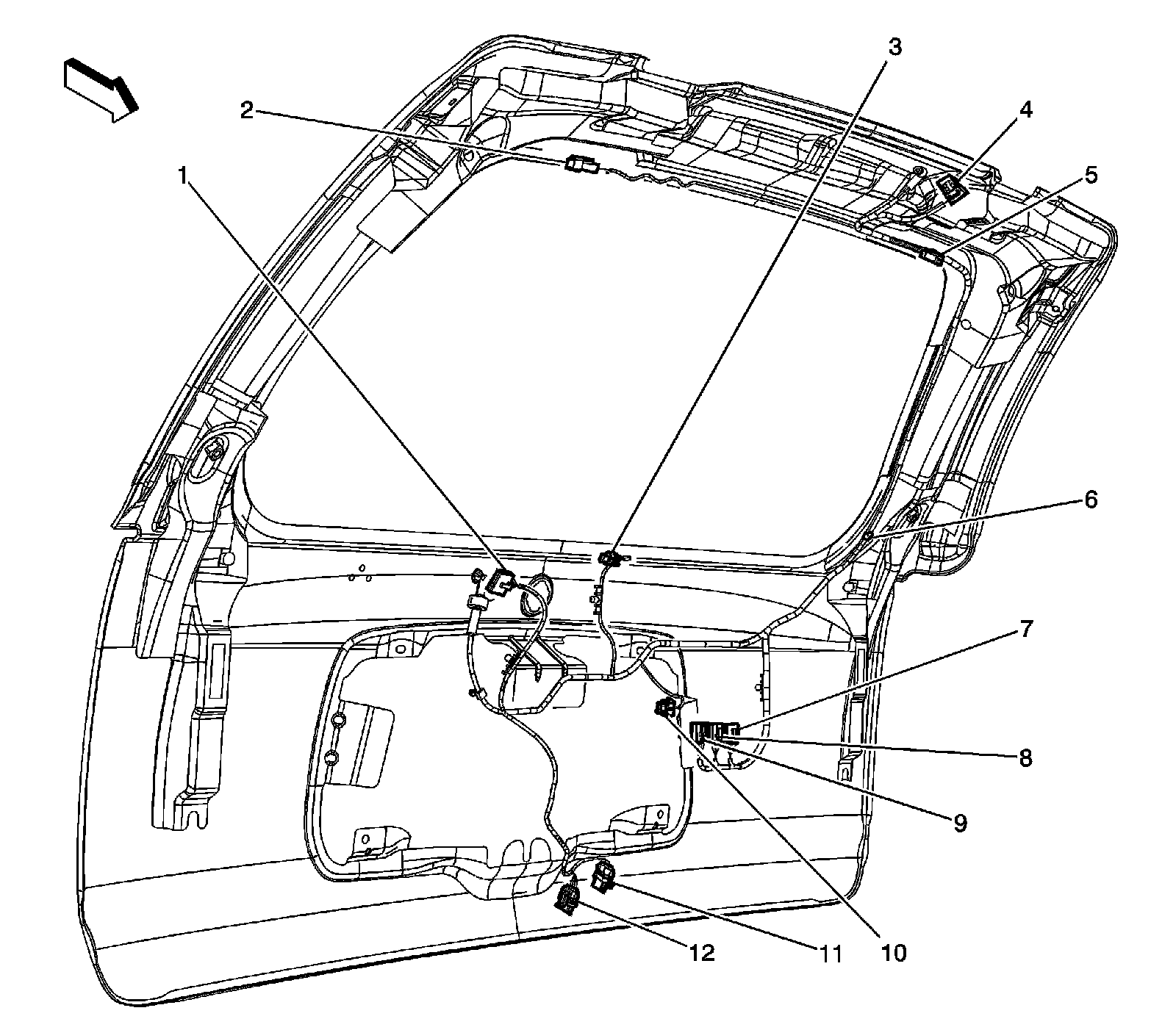 3
2
4
1
5
6
7
8
9
12
11
10