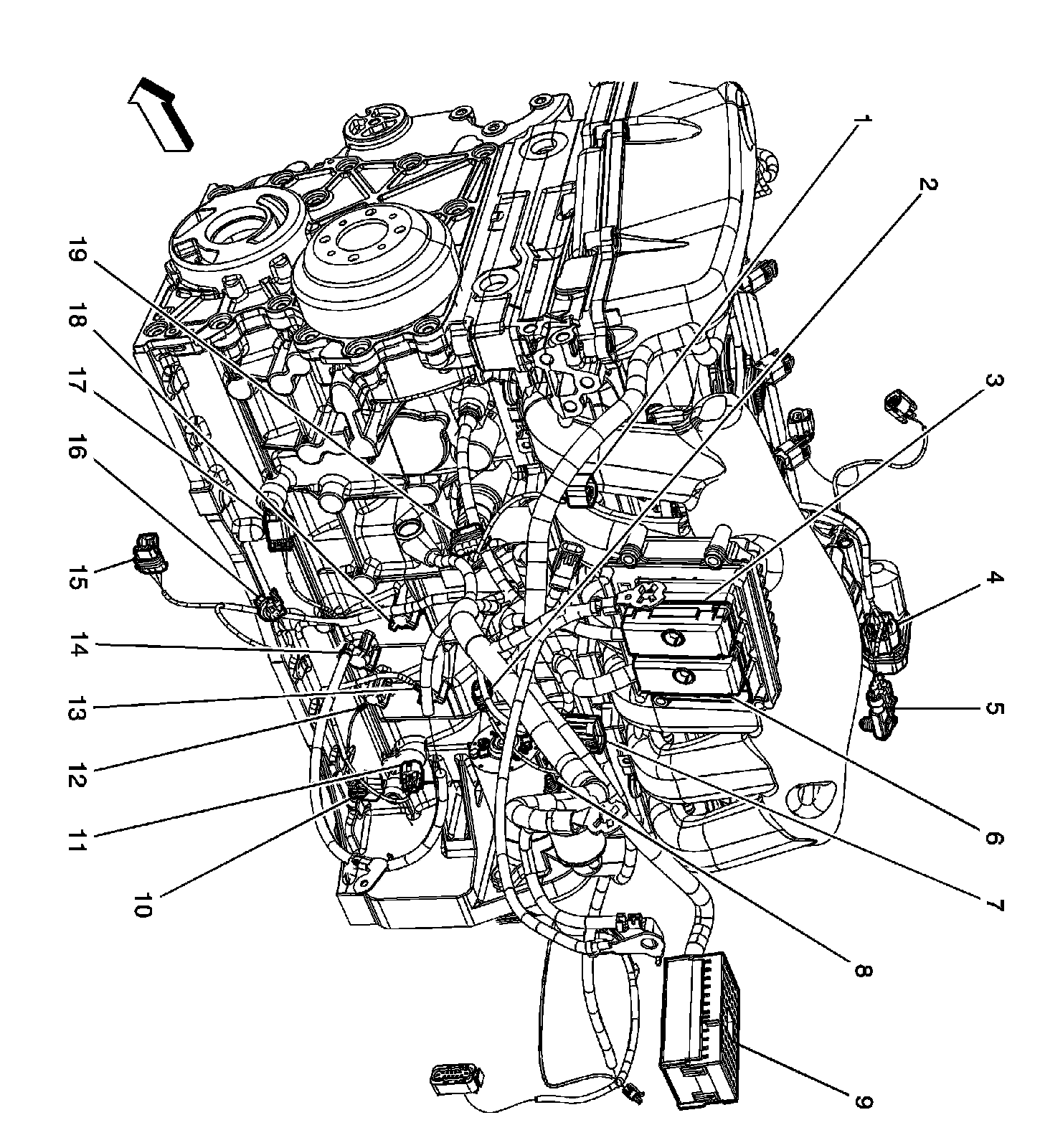 1
2
3
4
5
6
7
8
9
10
11
12
13
14
15
16
17
18
19