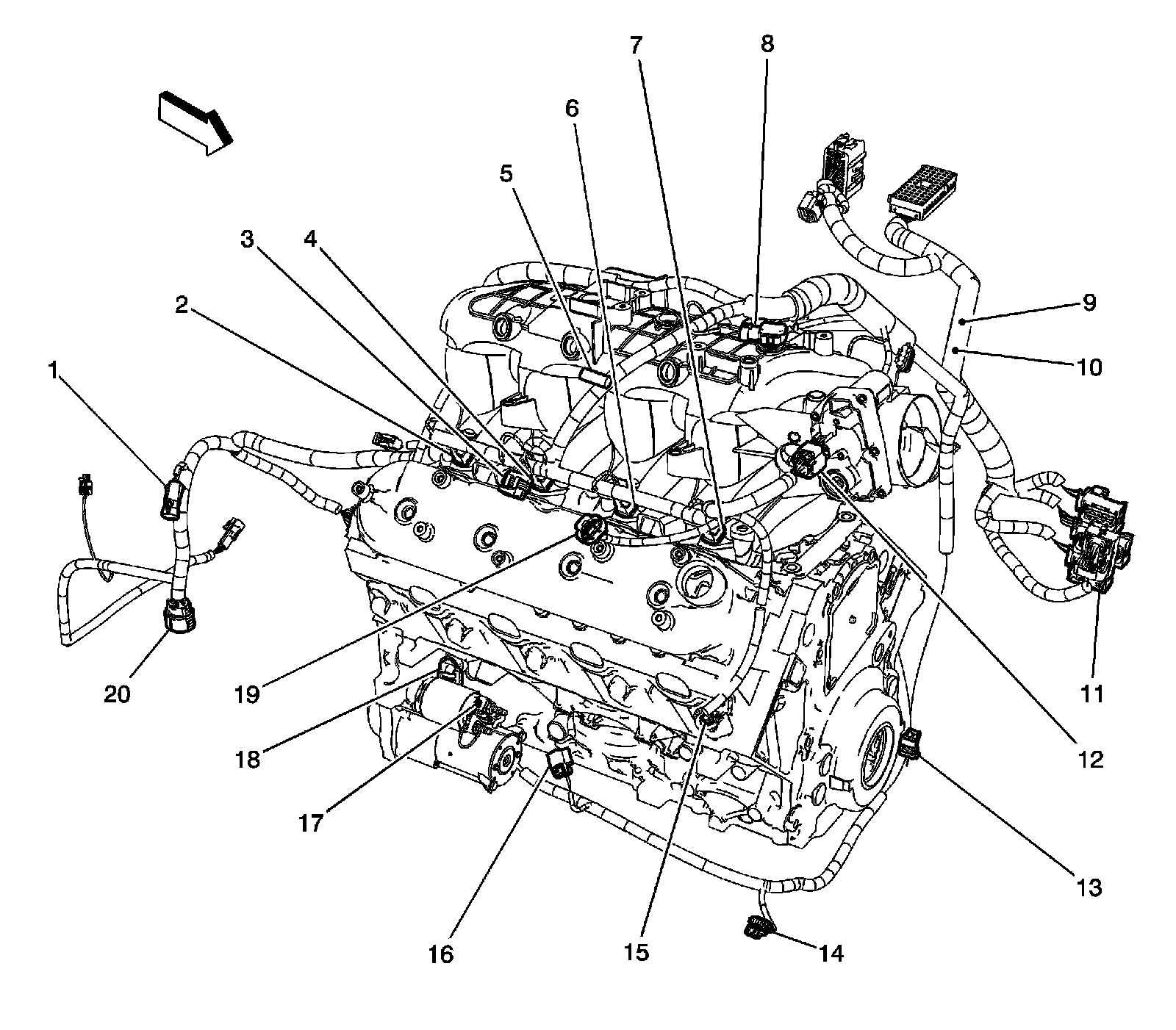 7
8
6
5
3
4
2
9
10
1
11
12
20
19
18
17
13
16
15
14