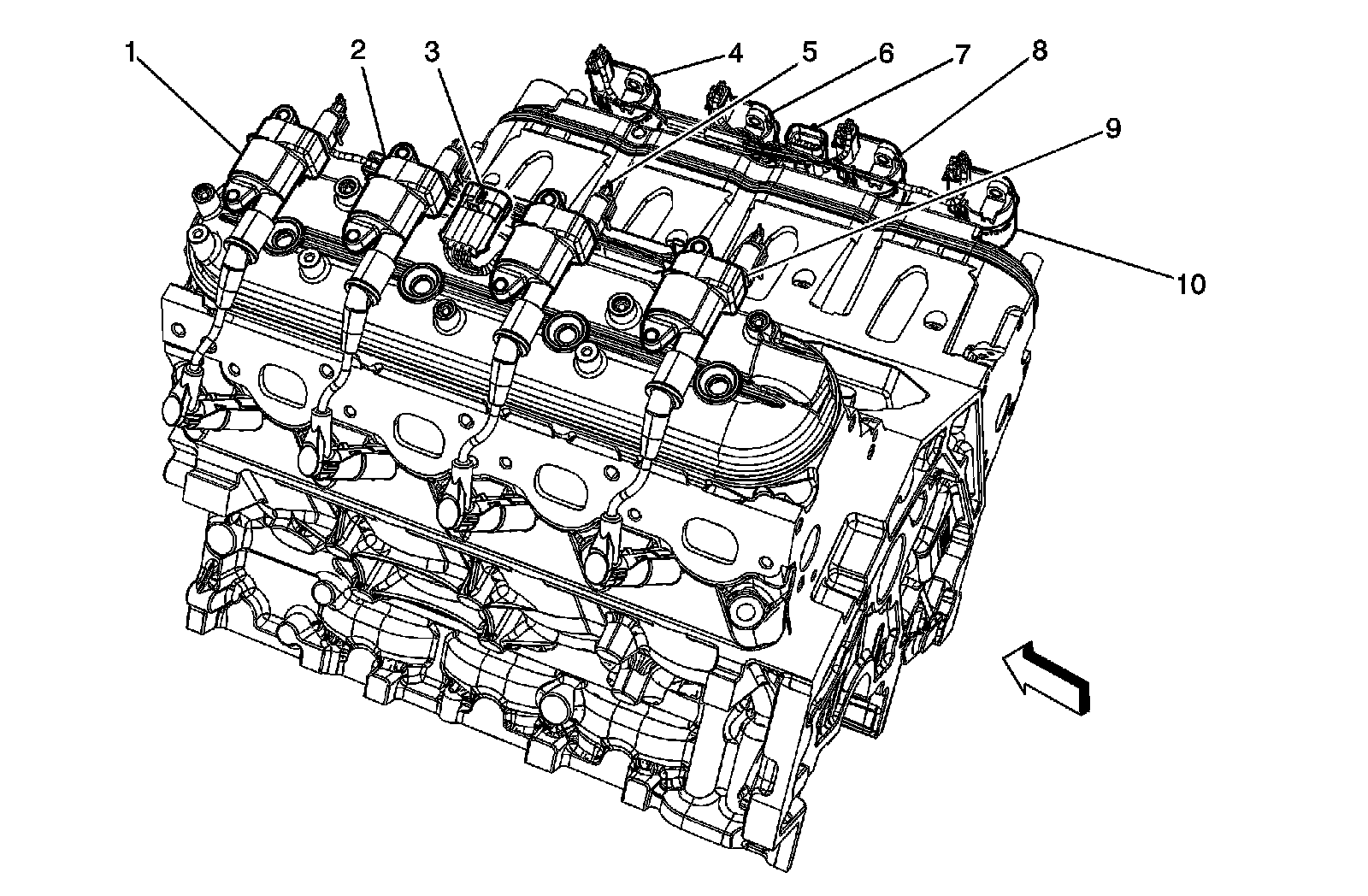 1
2
3
4
5
6
7
8
9
10