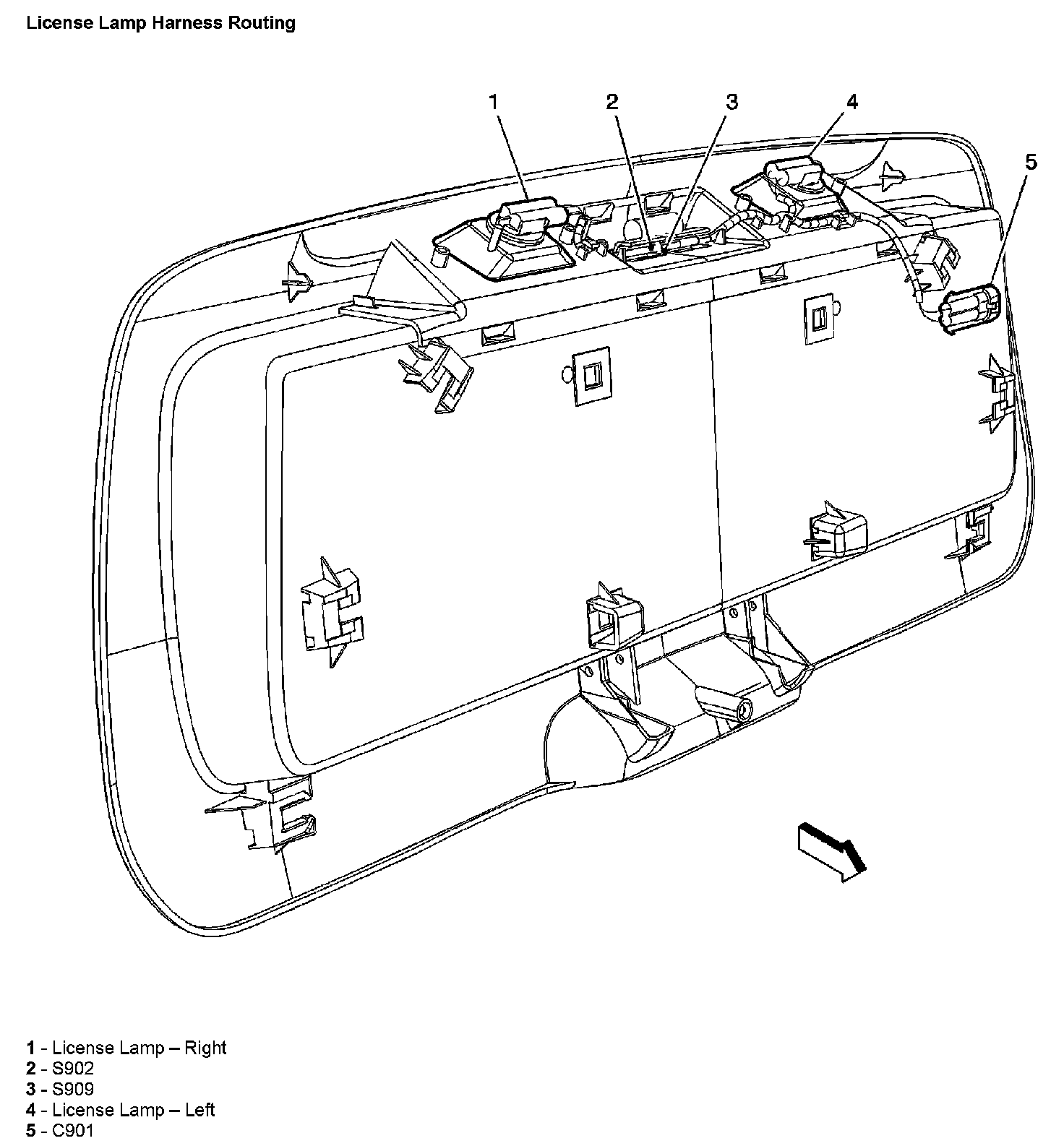 License Lamp Harness Routing

1
2
3
4
5

1 - License Lamp – Right
2 - S902
3 - S909
4 - License Lamp – Left
5 - C901