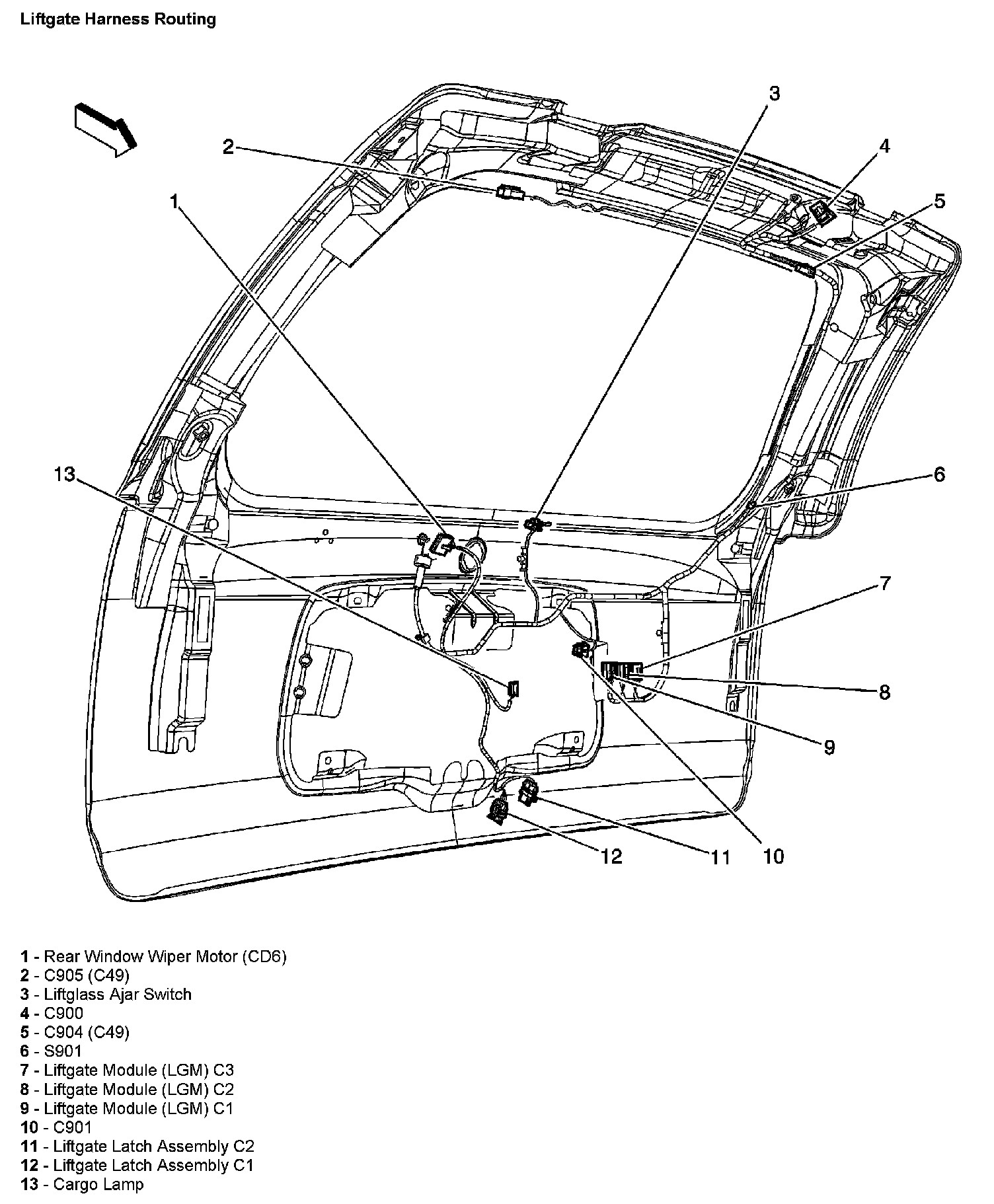 Liftgate Harness Routing

3
2
4
1
5
13
6
7
8
9
12
11
10

1 - Rear Window Wiper Motor (CD6)
2 - C905 (C49)
3 - Liftglass Ajar Switch
4 - C900
5 - C904 (C49)
6 - S901
7 - Liftgate Module (LGM) C3
8 - Liftgate Module (LGM) C2
9 - Liftgate Module (LGM) C1
10 - C901
11 - Liftgate Latch Assembly C2
12 - Liftgate Latch Assembly C1
13 - Cargo Lamp