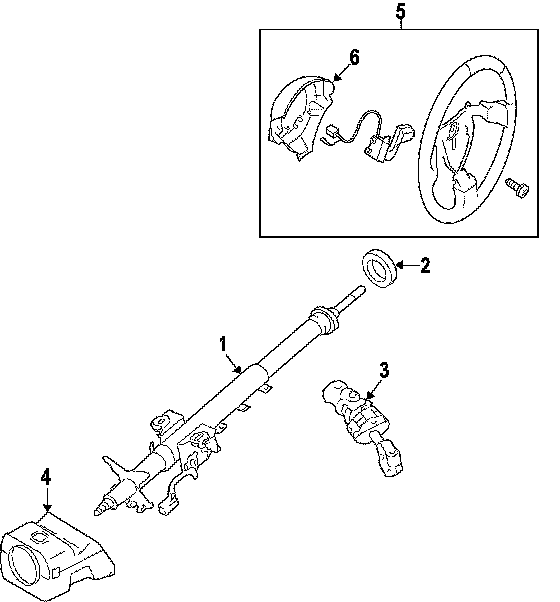 5
6
2
1
3
4