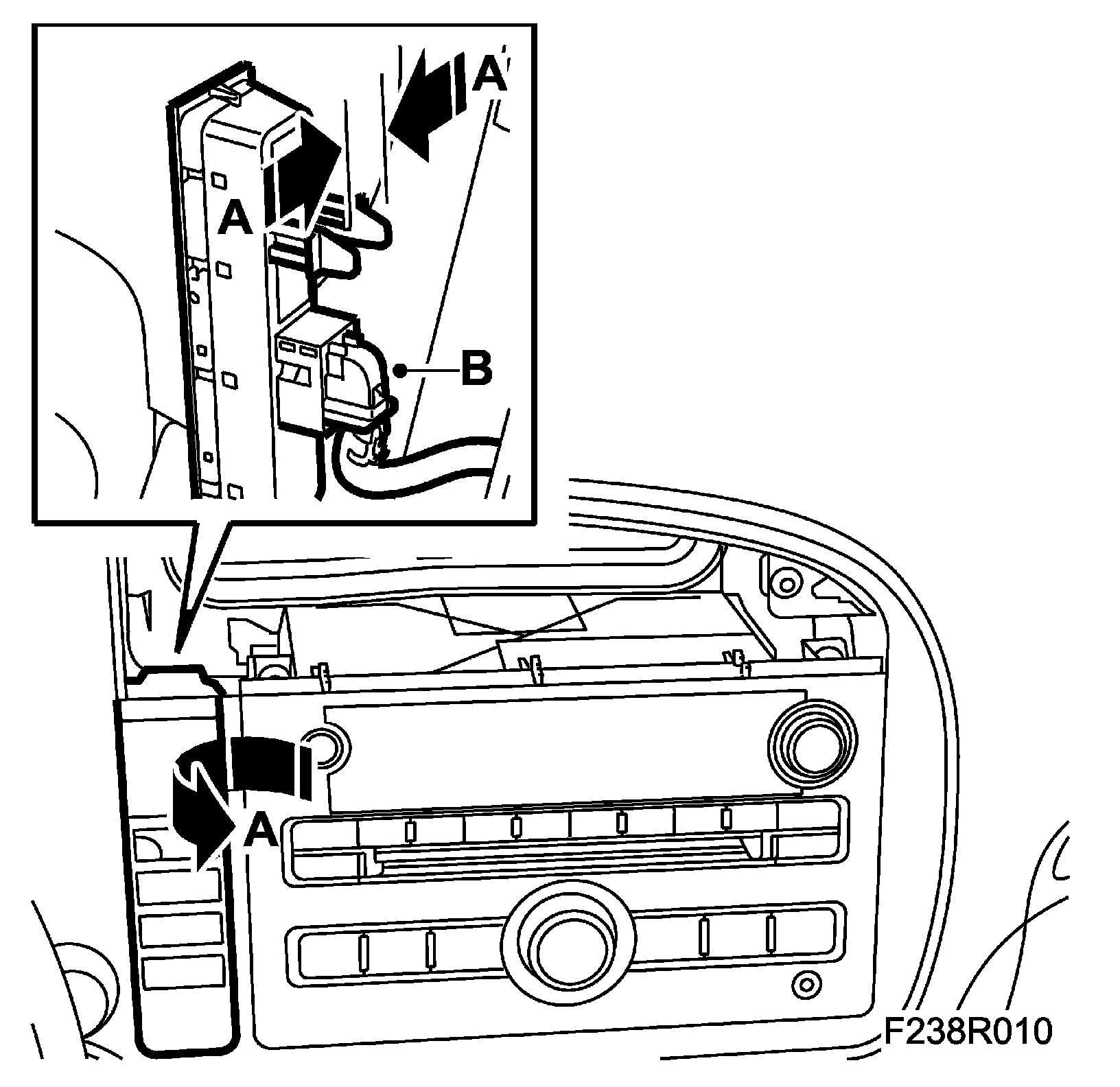 A
A
B
A
F238R010