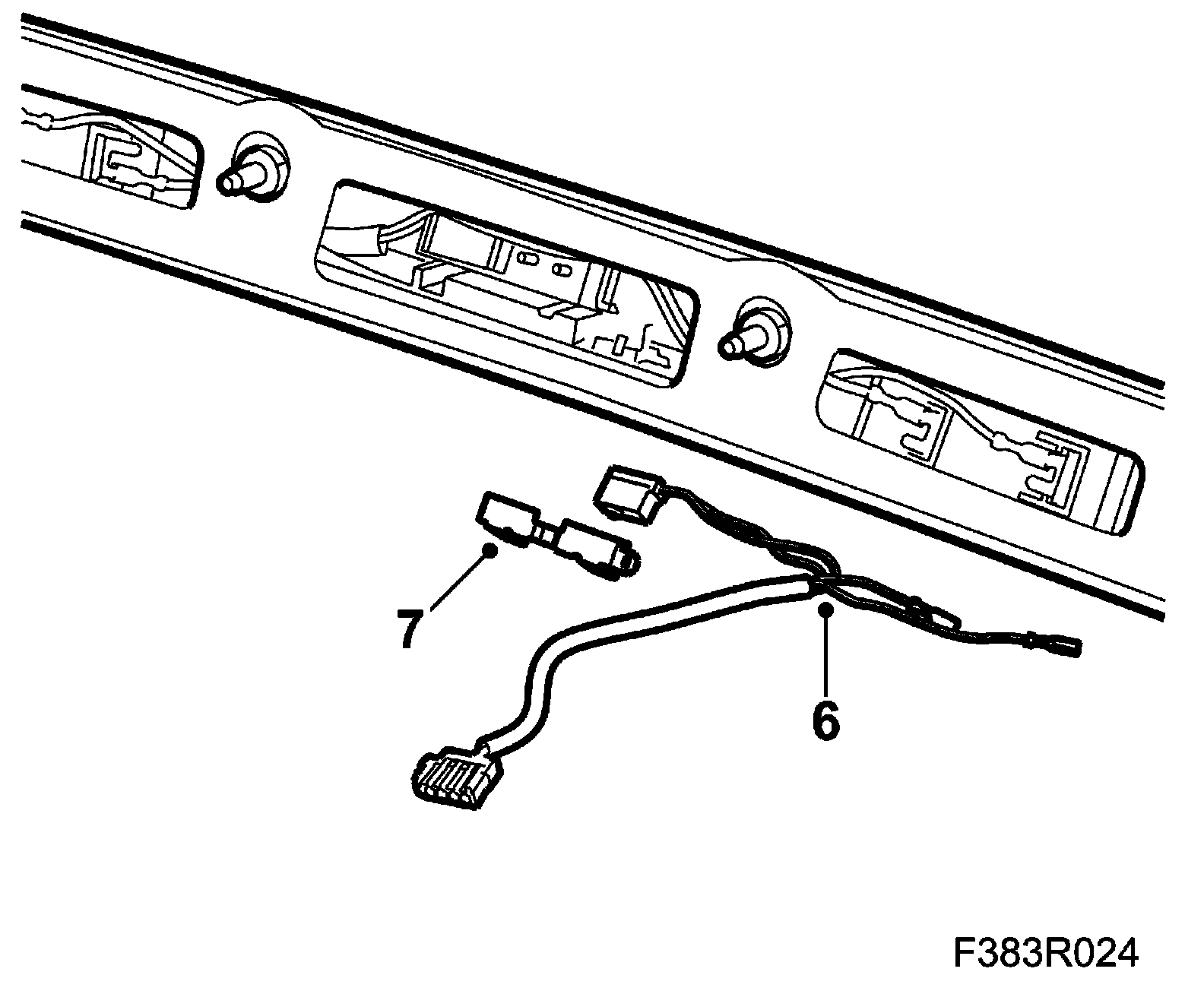 7

6

F383R024