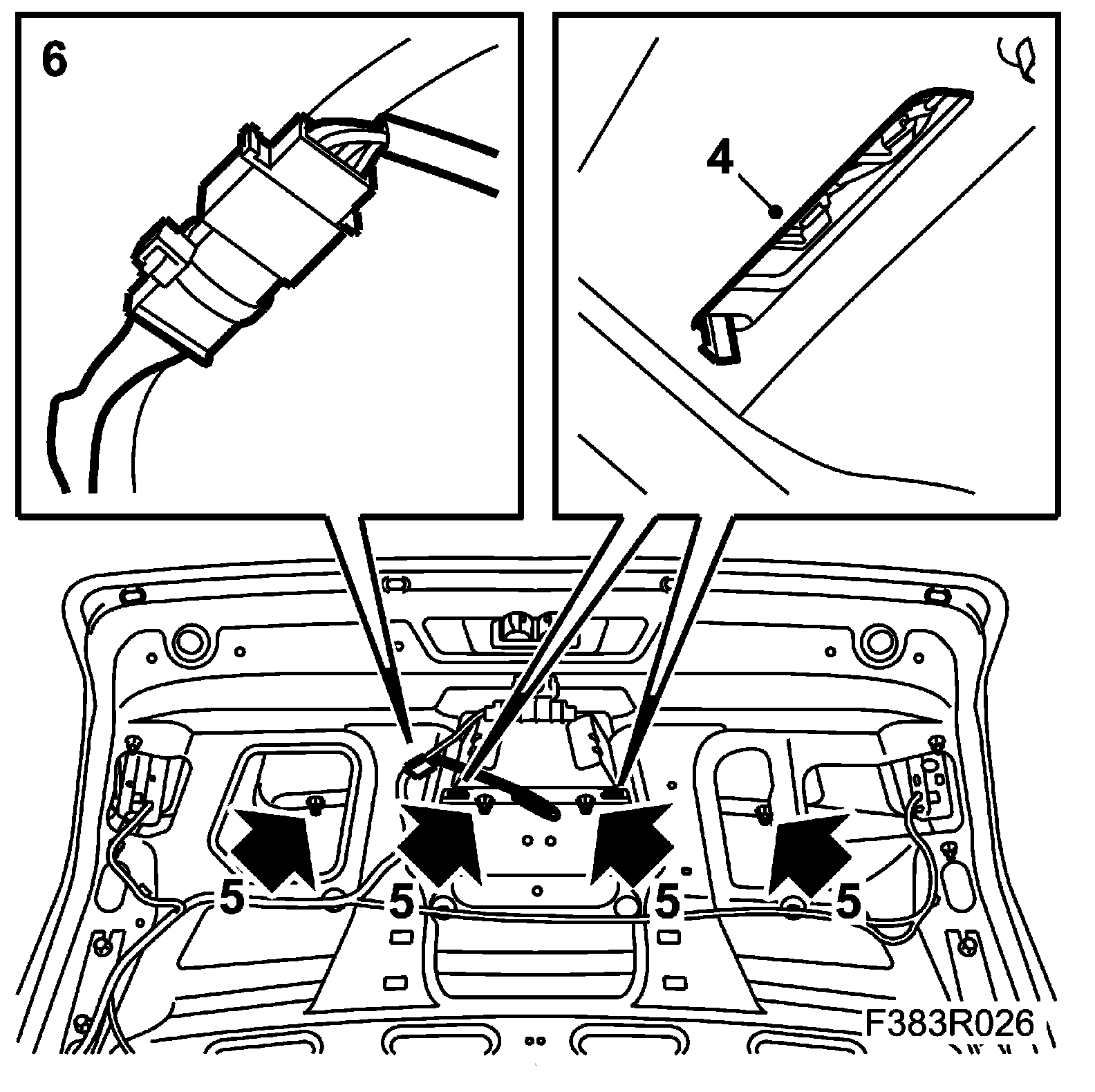 6
4
5
5
5
5
F383R026