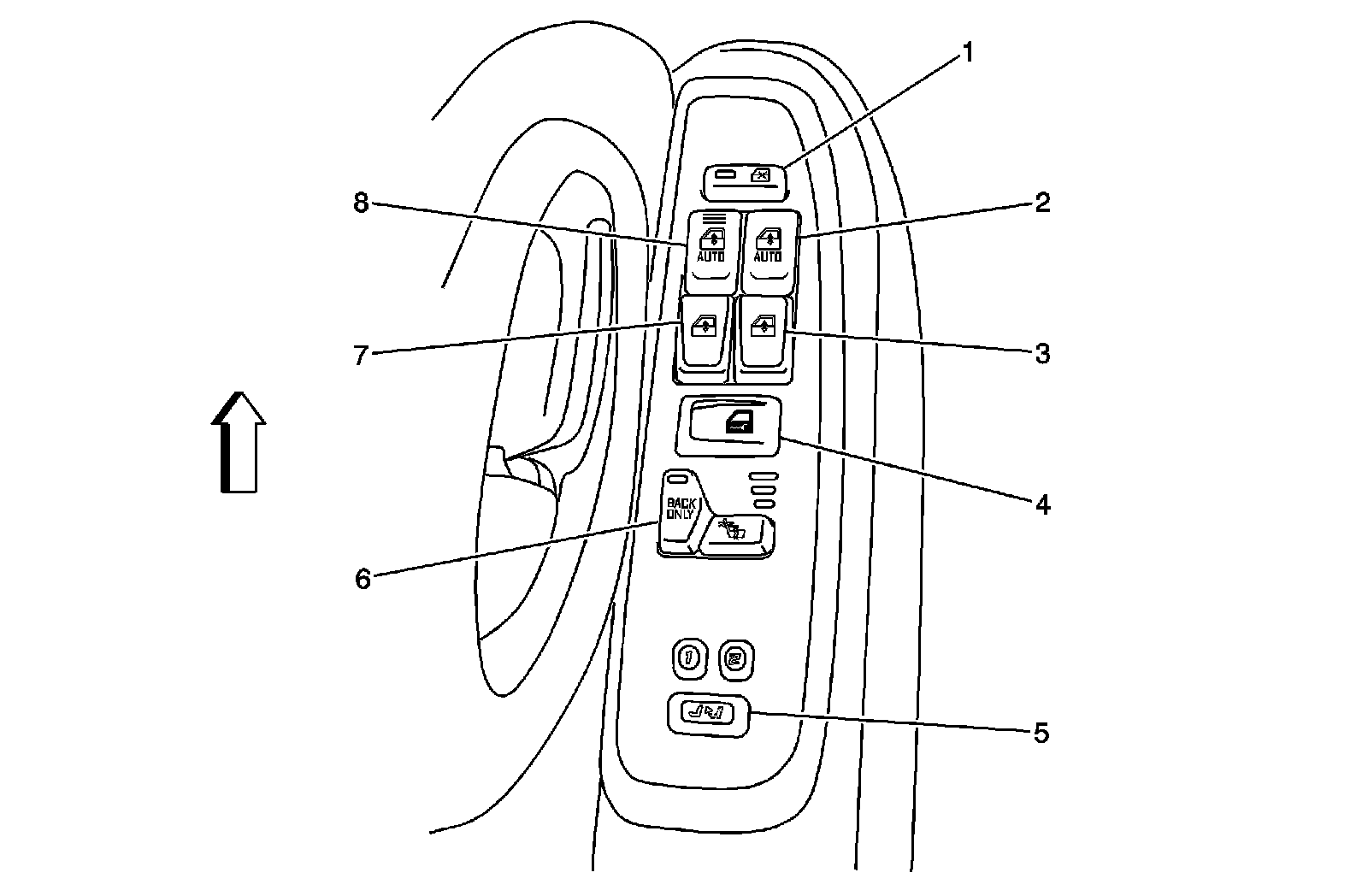 1
8
2
AUTO
AUTO
7
3
4
BACK ONLY
6
1
2
5