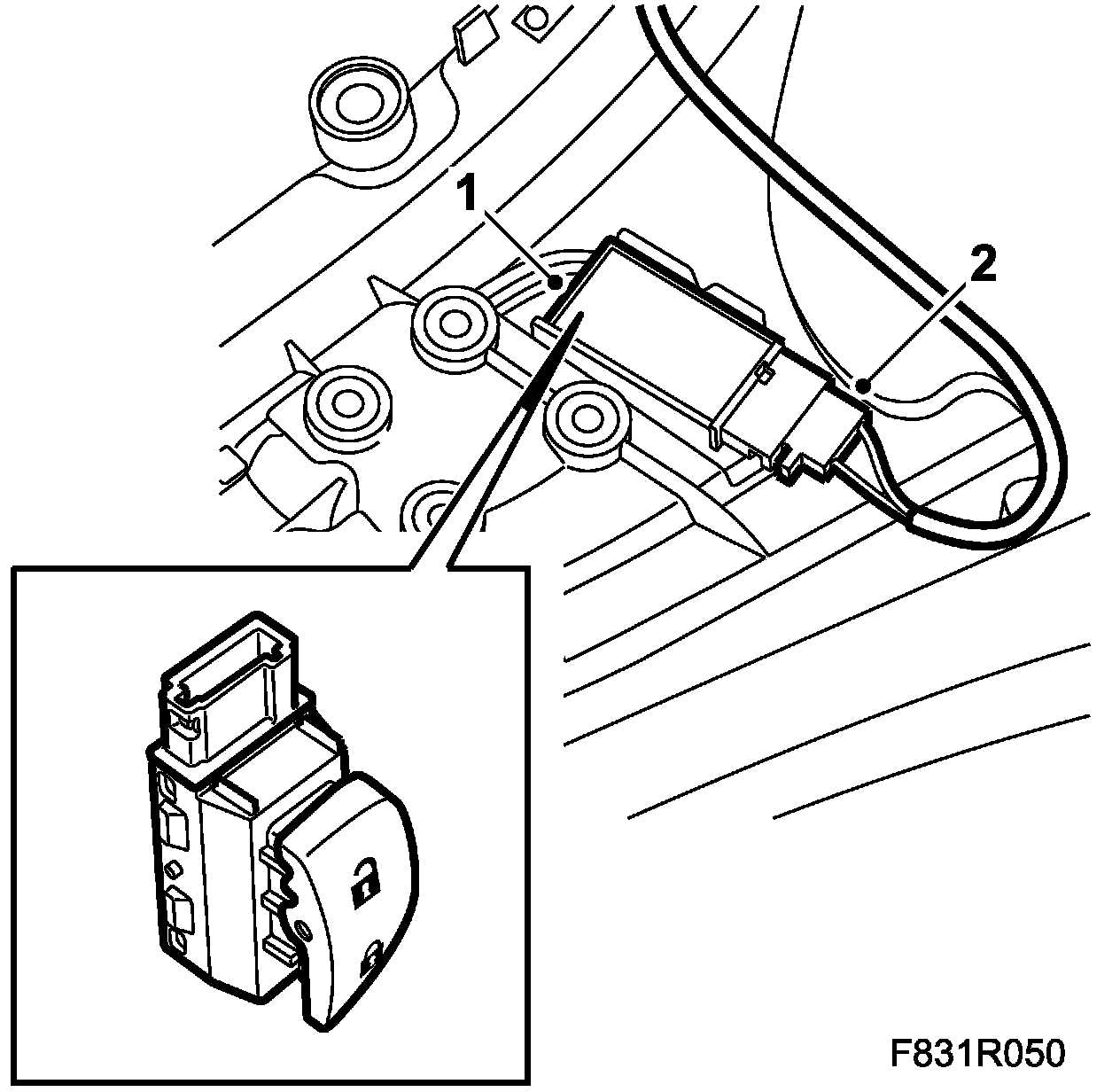 1

2

F831R050