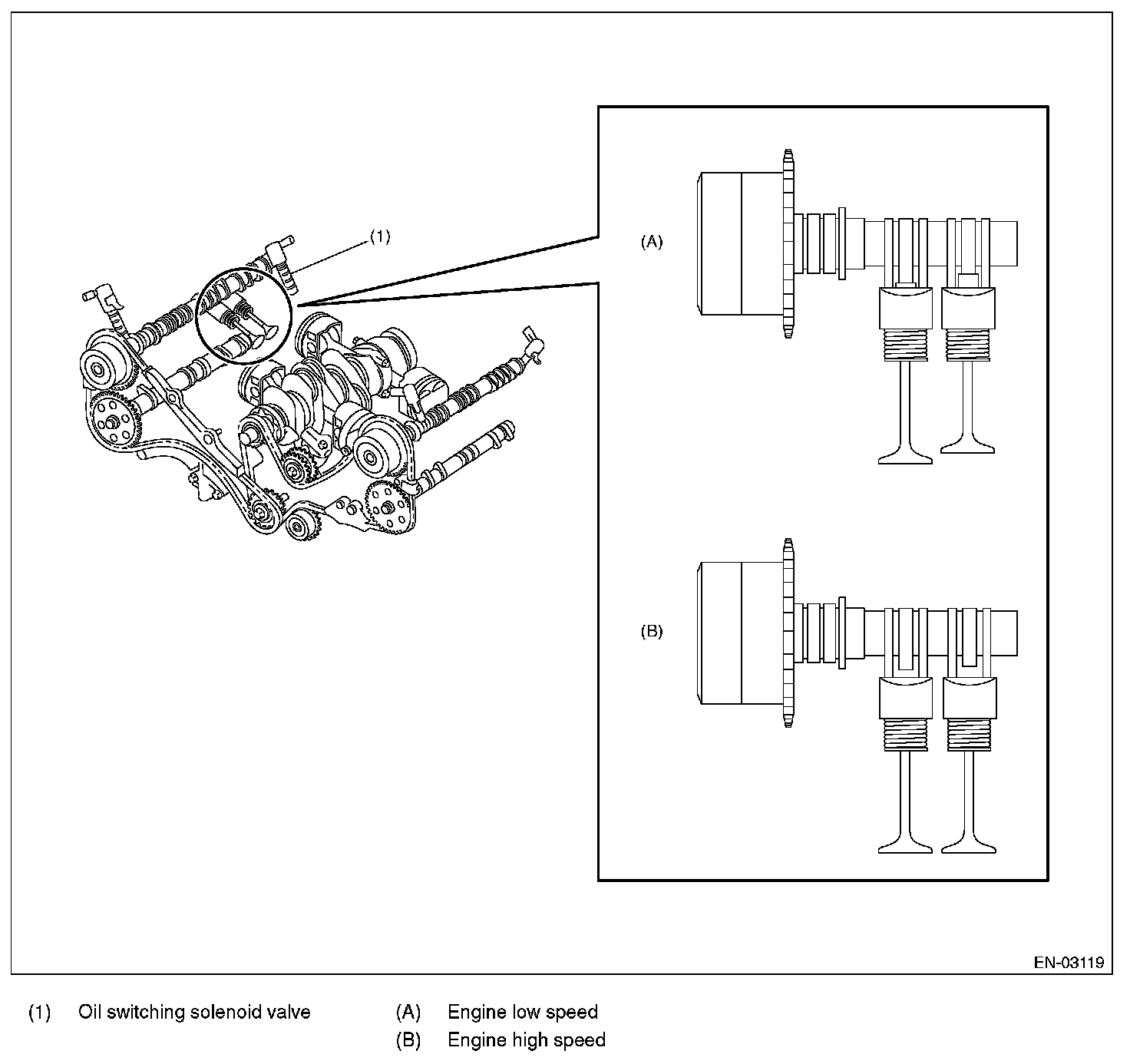 (1)

(A)

(B)

EN-03119

(1) Oil switching solenoid valve

(A) Engine low speed
(B) Engine high speed