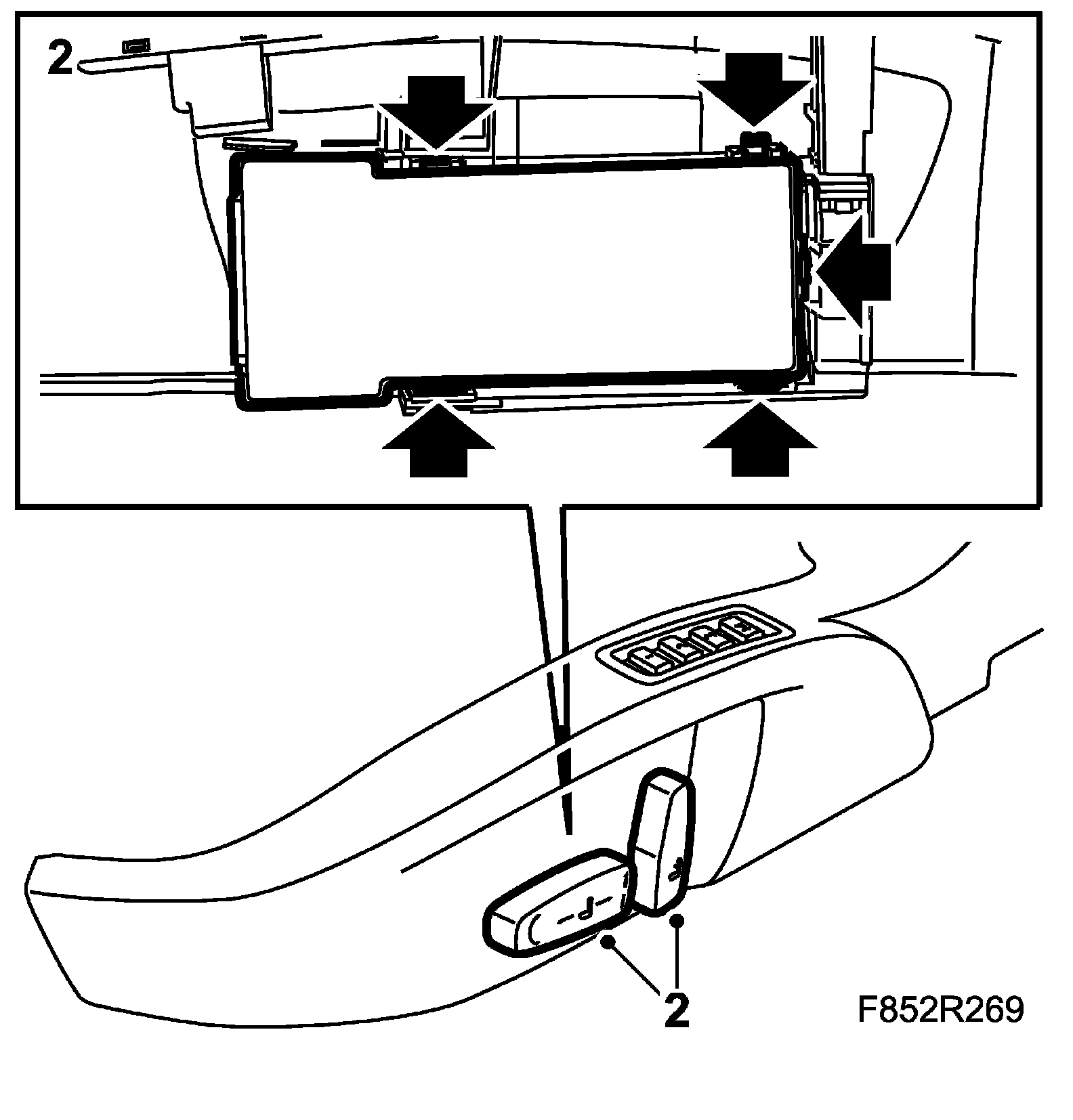 2

2

F852R269