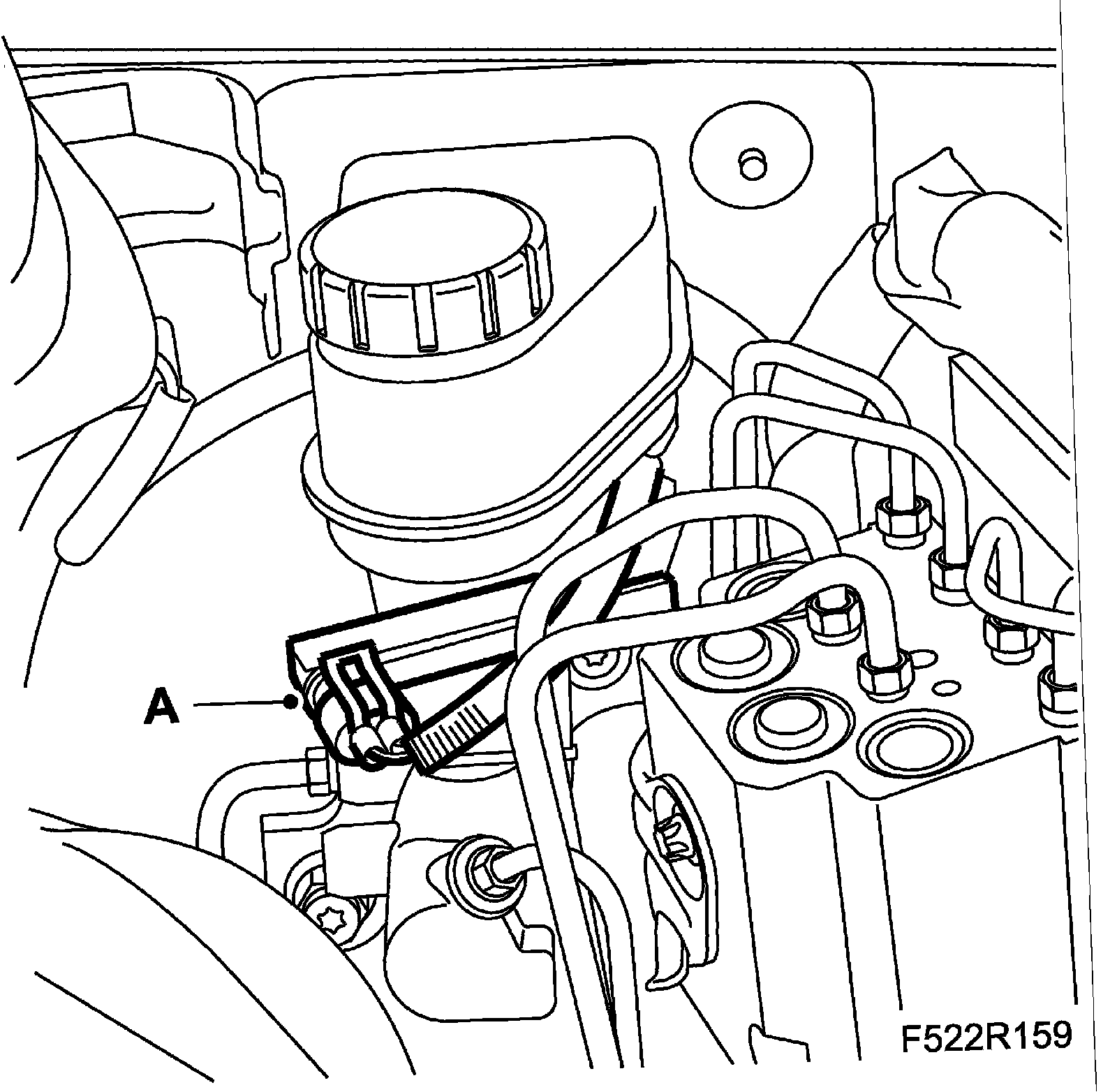 A

F522R159