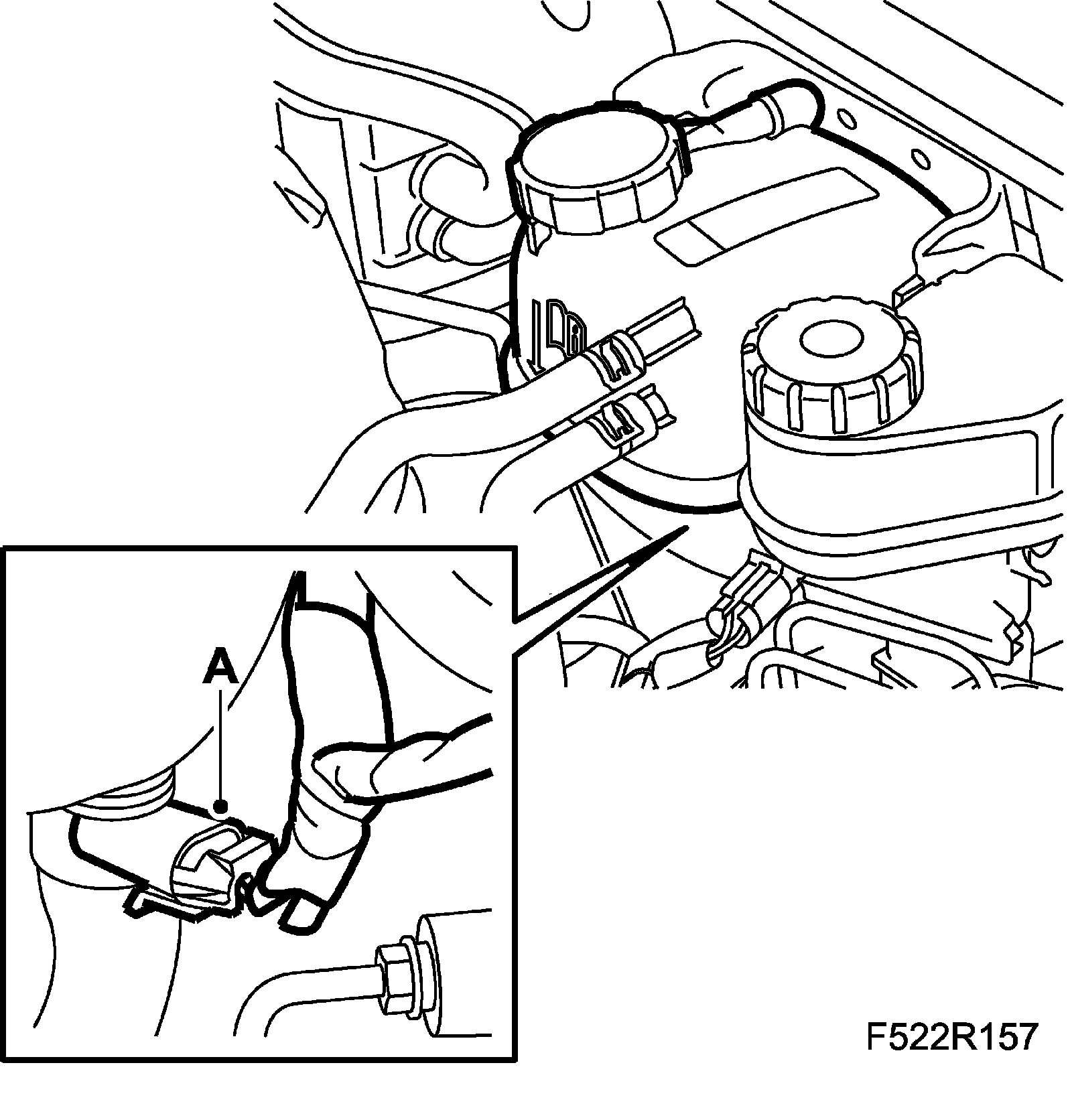 A

F522R157