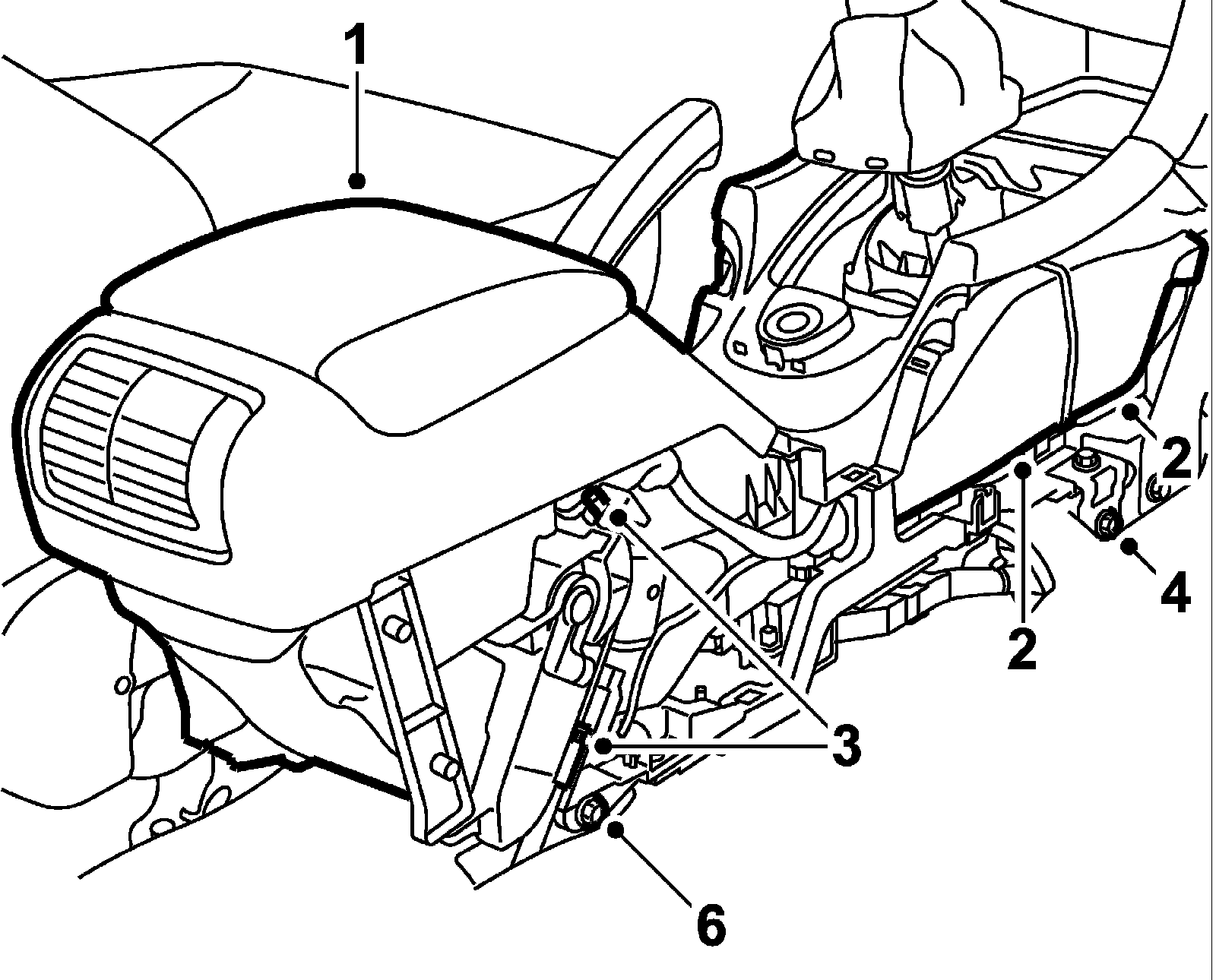 1
2
2
4
3
6