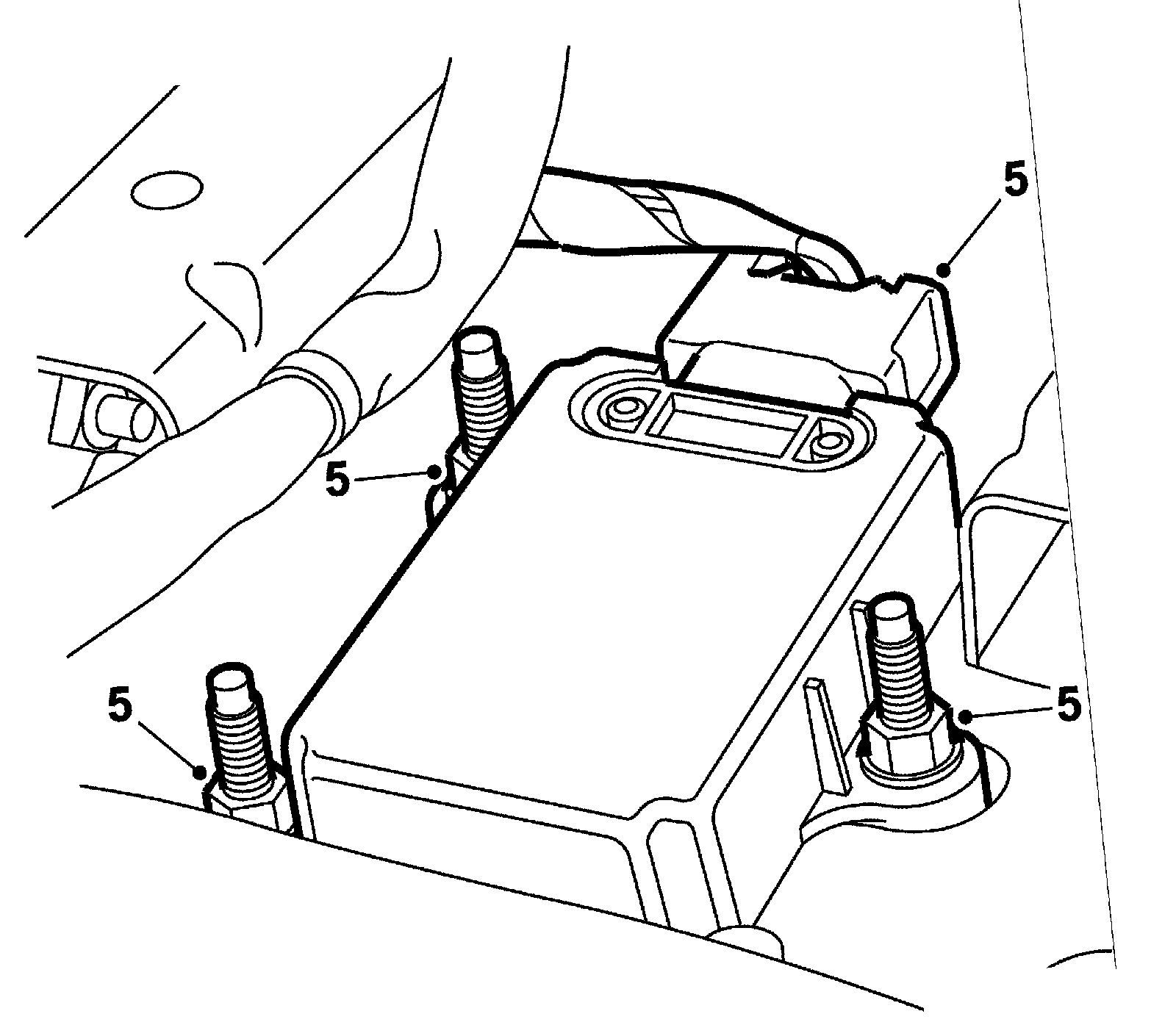 5
5
5
5