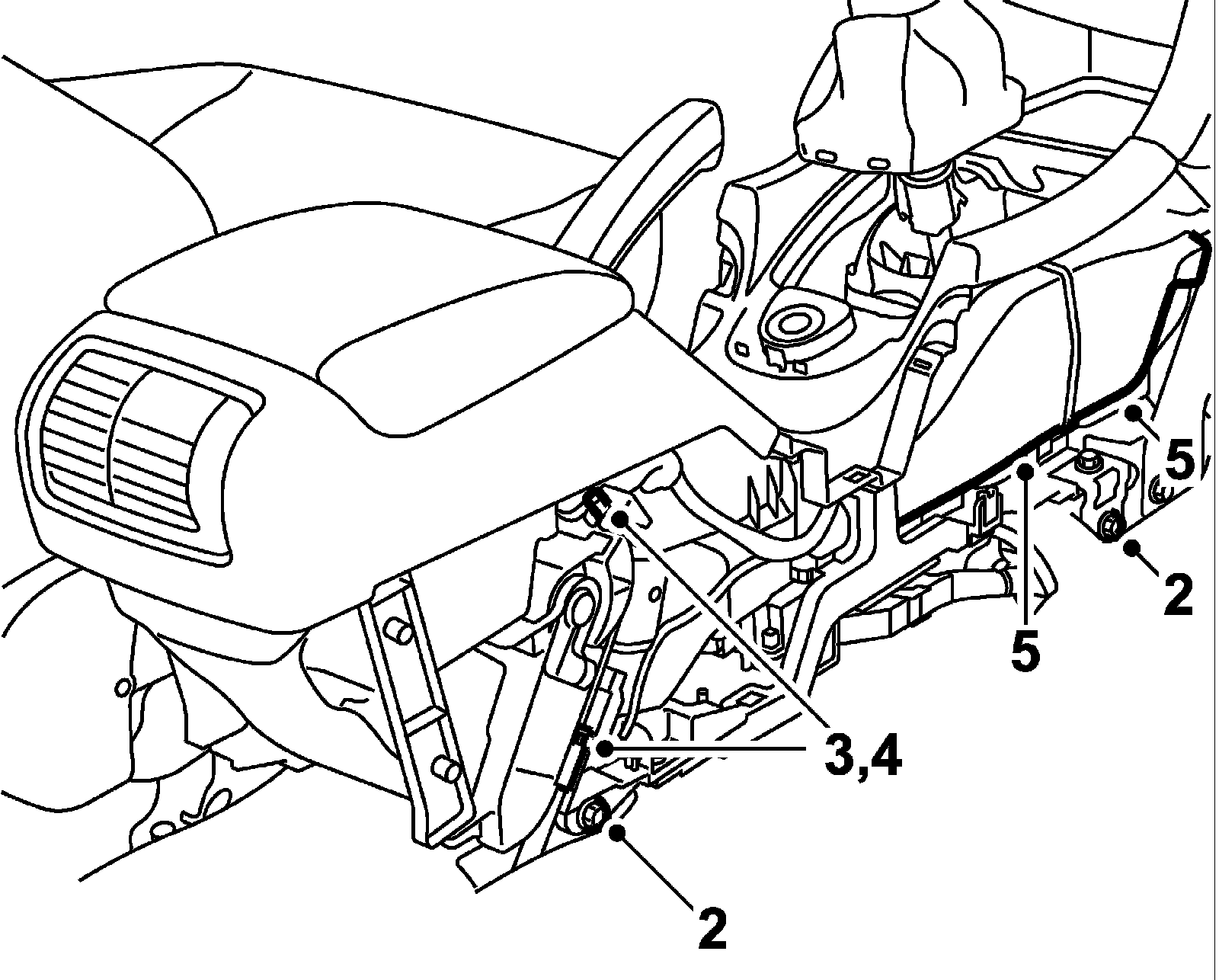 5
2
5
3,4
2