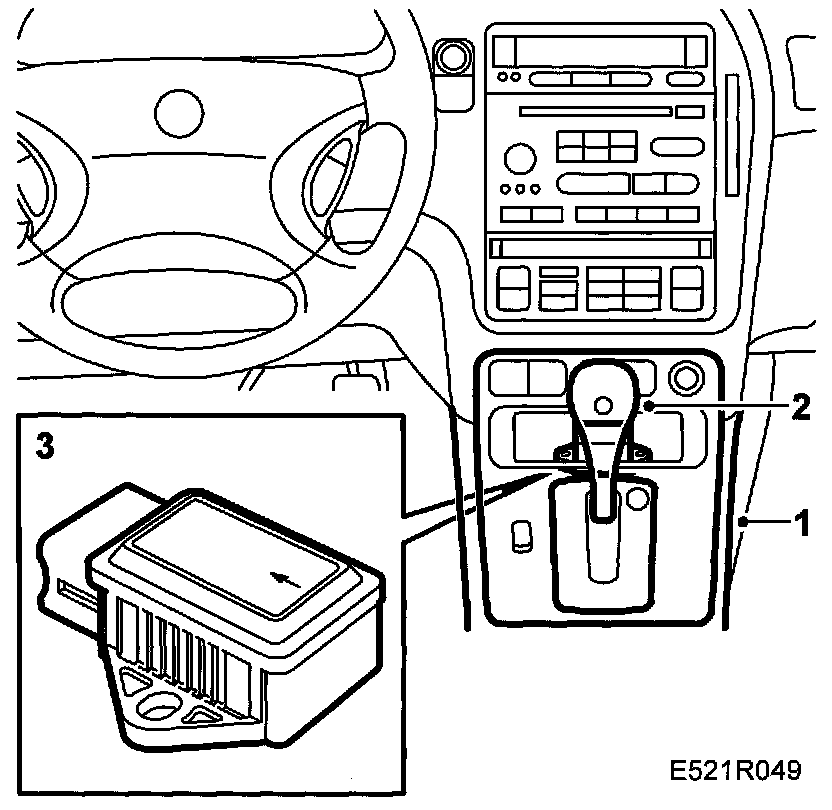 2
3
1
E521R049