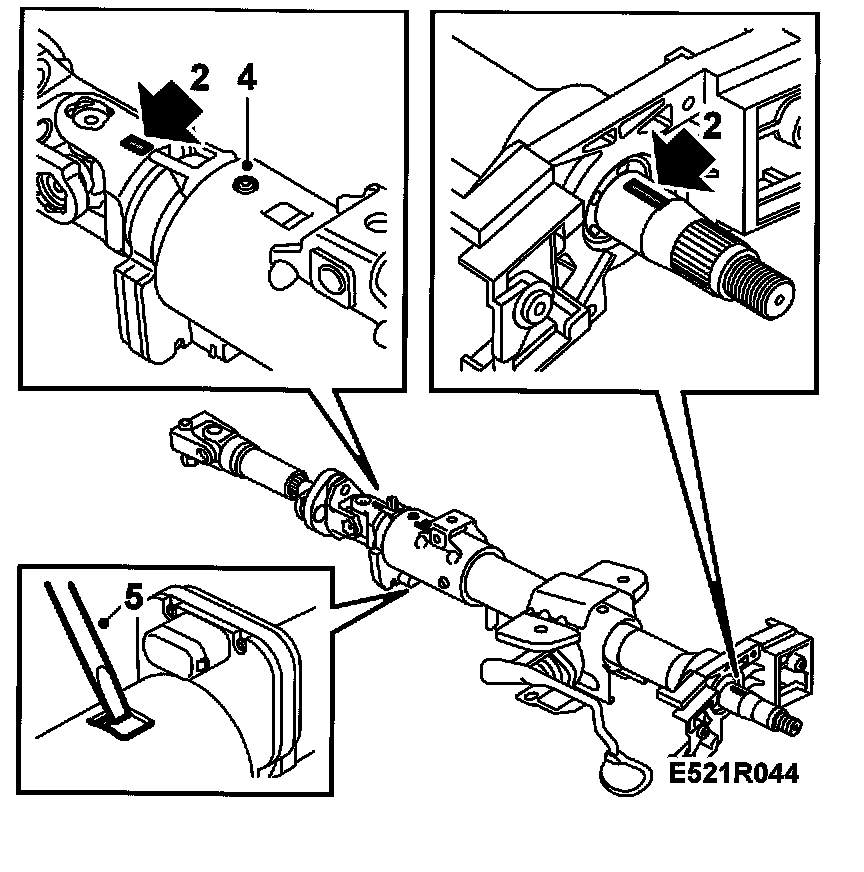 2
4
2
5
E521R044