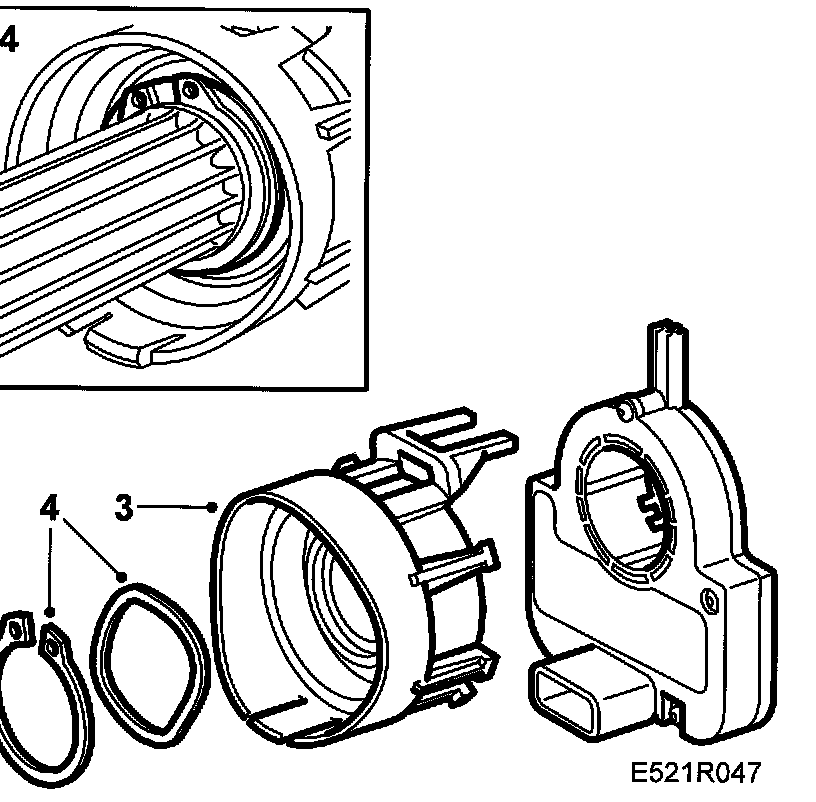 4
4
3
E521R047