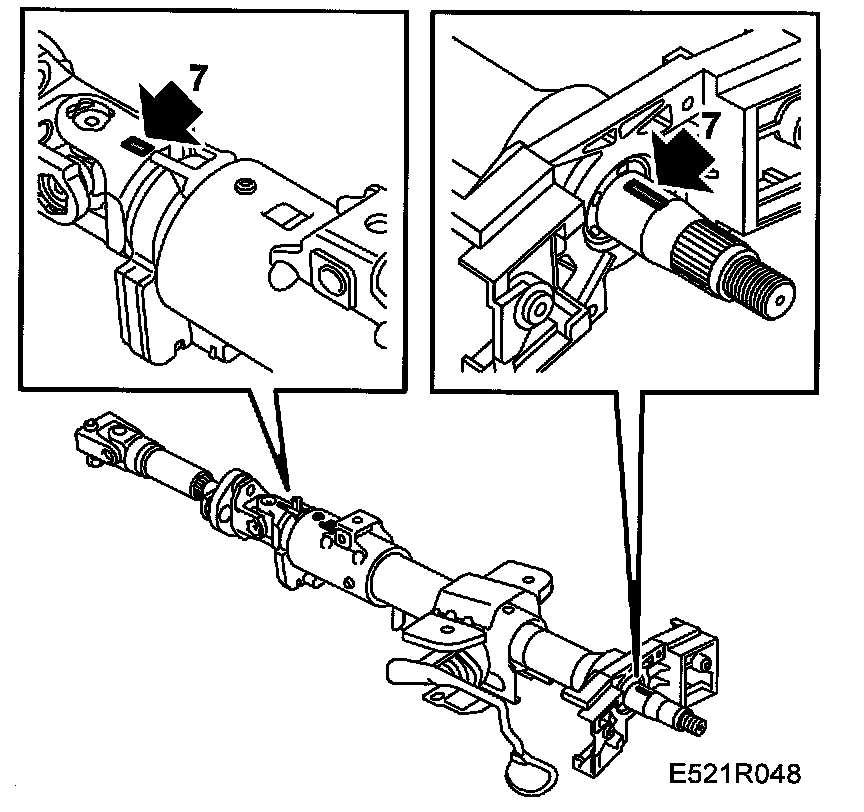 7

7

E521R048