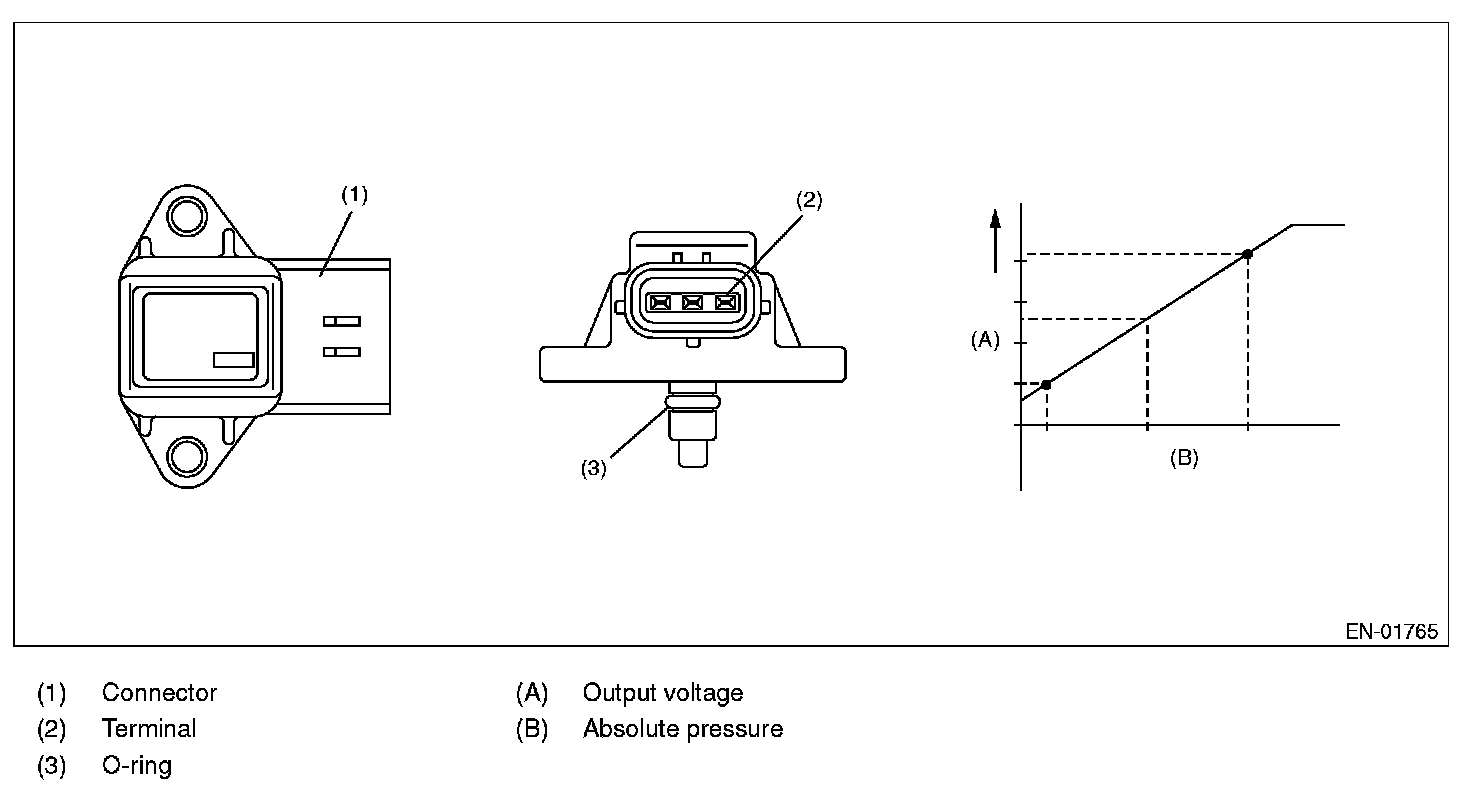 (1)

(2)

(3)

(A)

(B)

EN-01765

(1) Connector
(2) Terminal
(3) O-ring

(A) Output voltage
(B) Absolute pressure