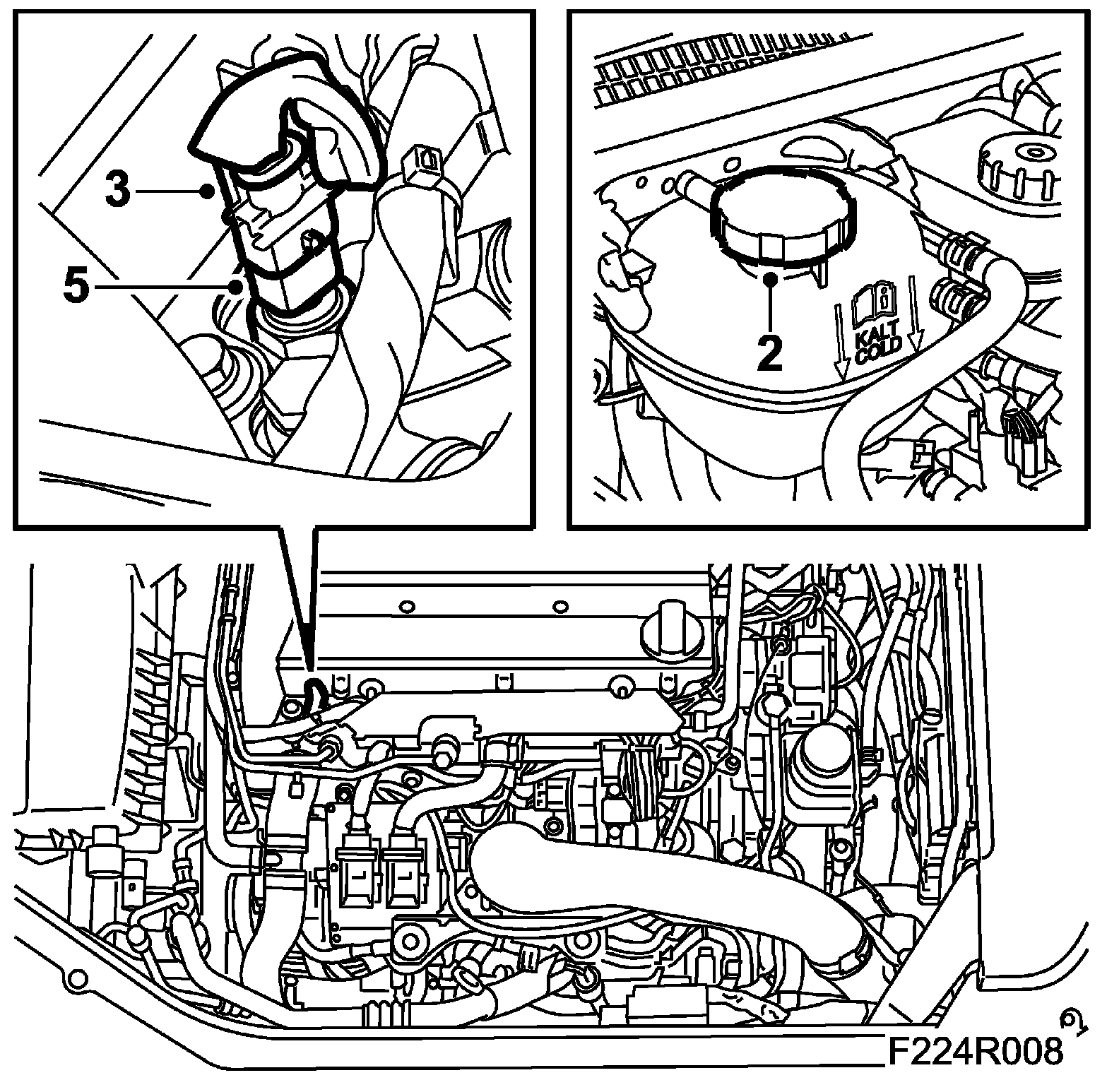 3
5
2
KALT
COLD
F224R008