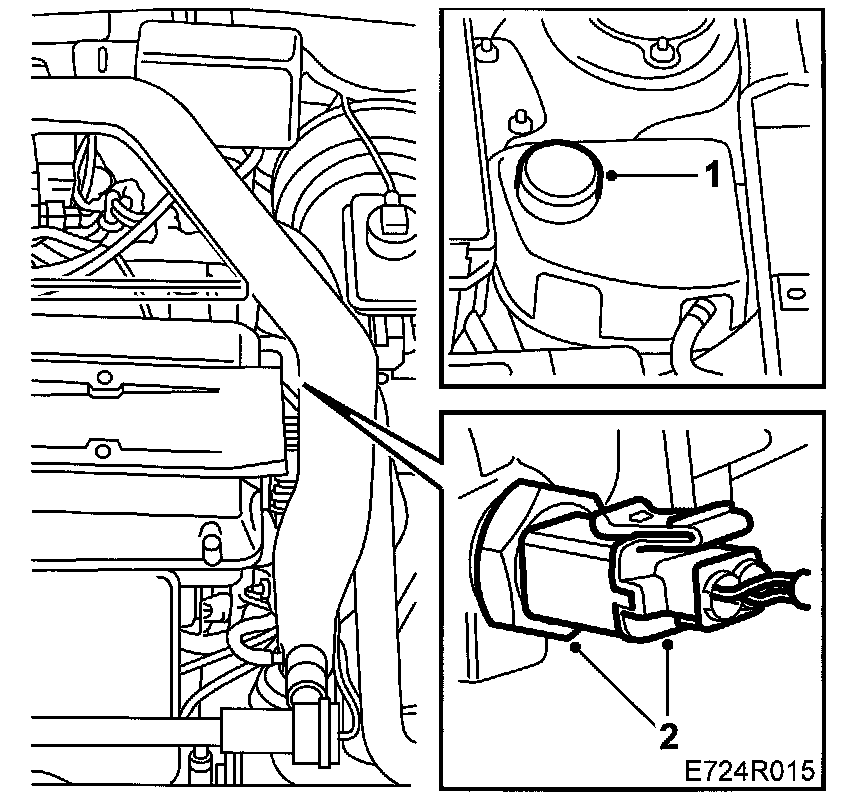 1
2
E724R015