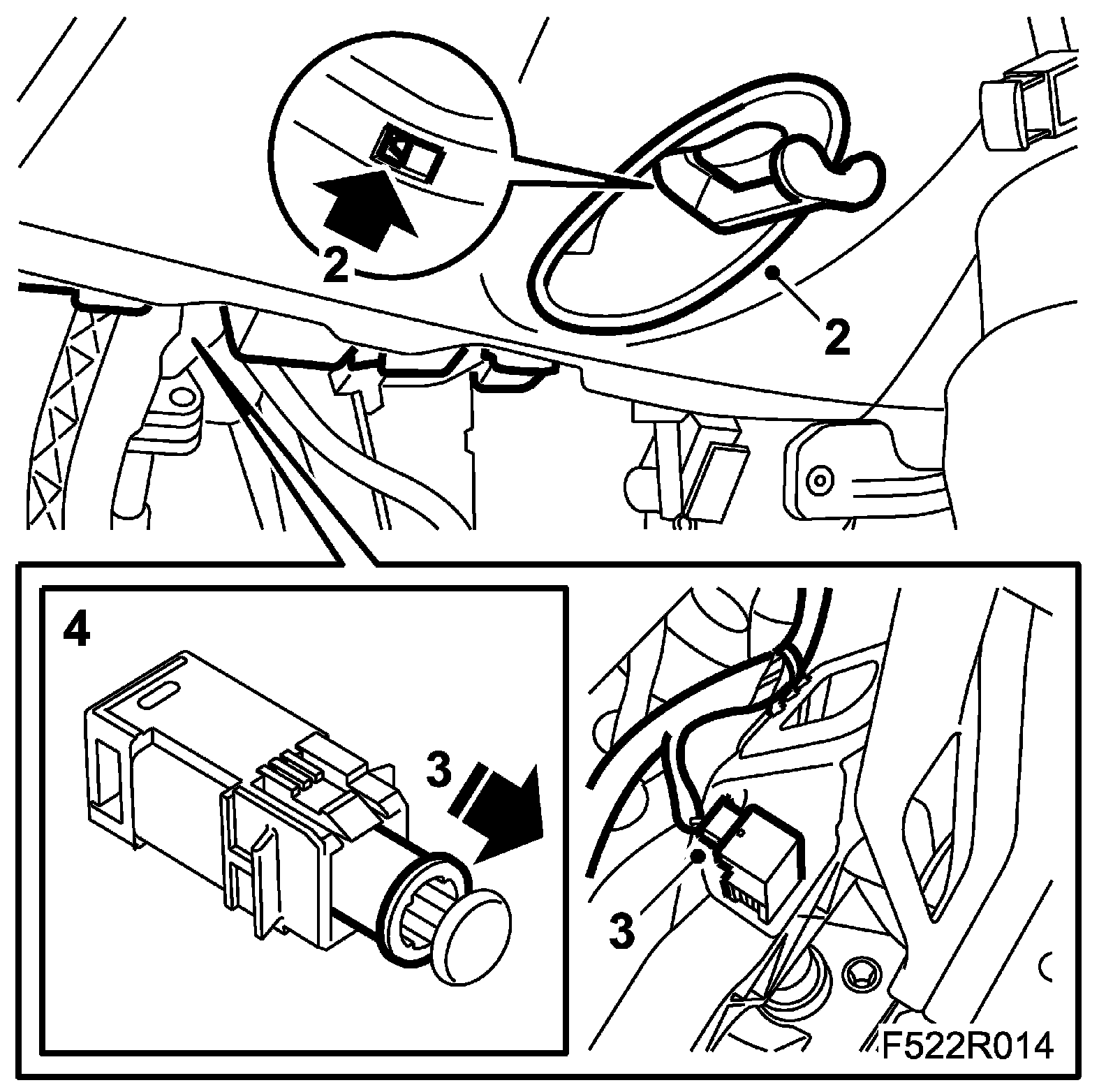 2
2
4
3
3
F522R014