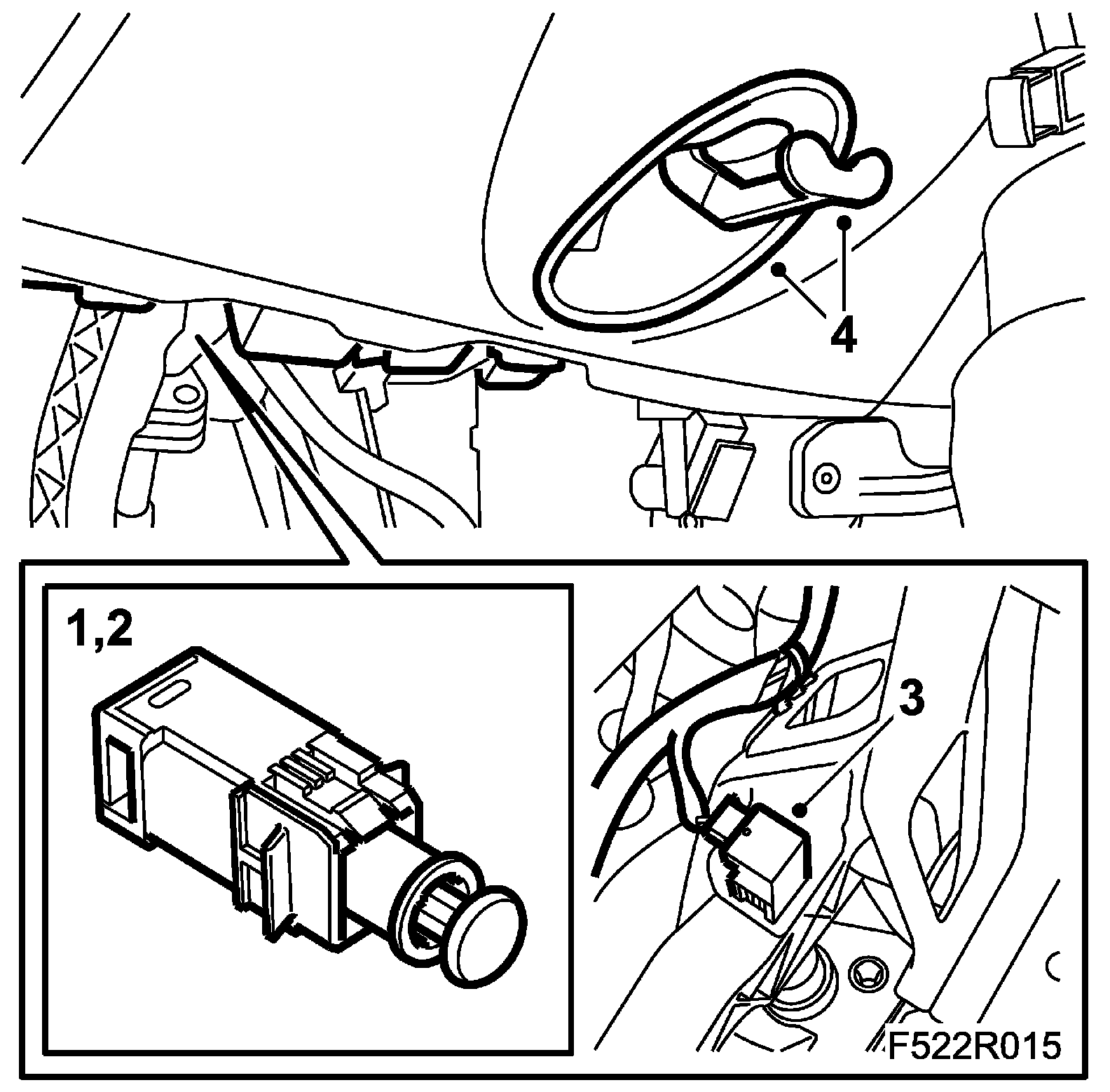 4

1,2

3

F522R015