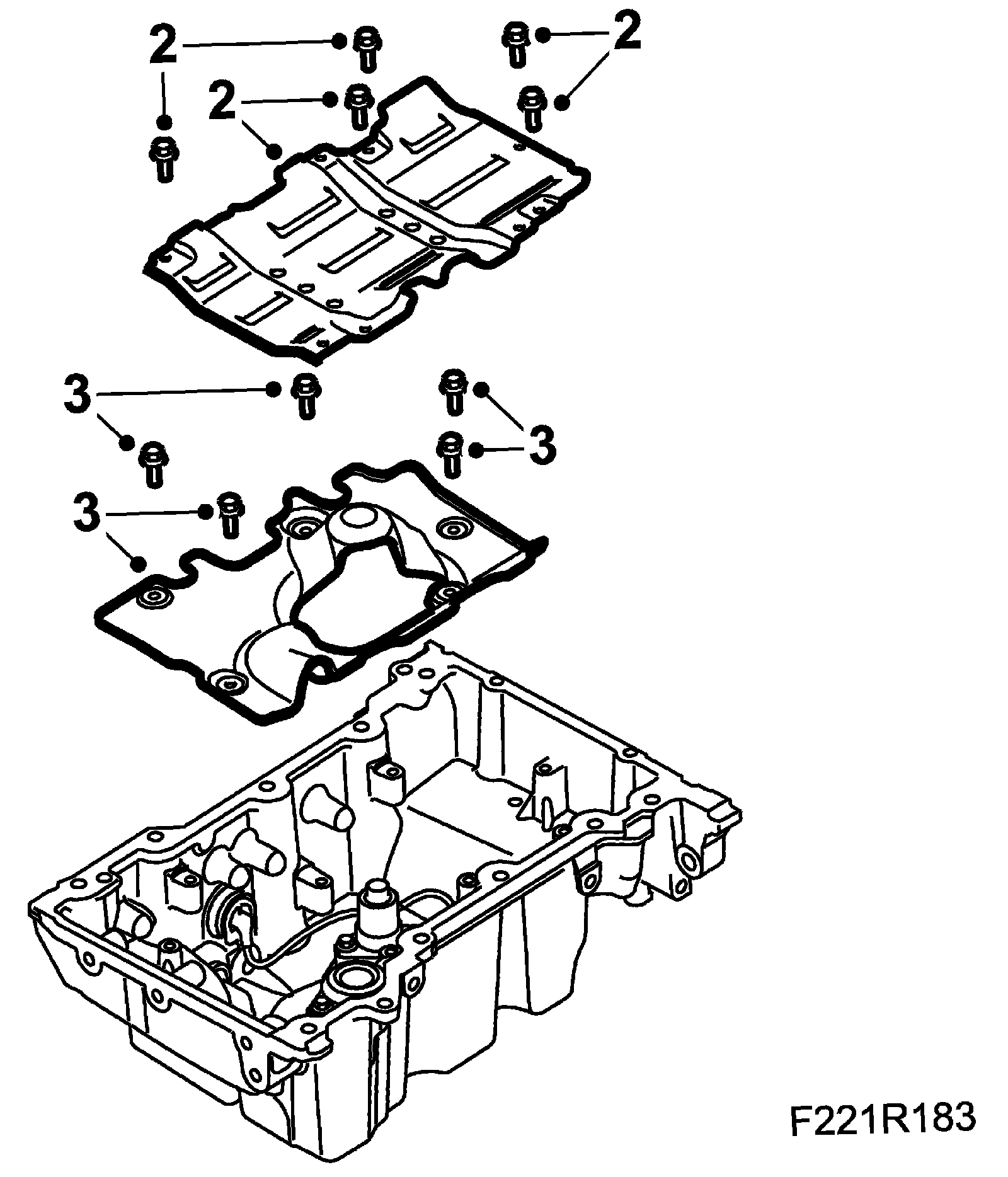 2
2
2
2
3
3
3
3
F221R183