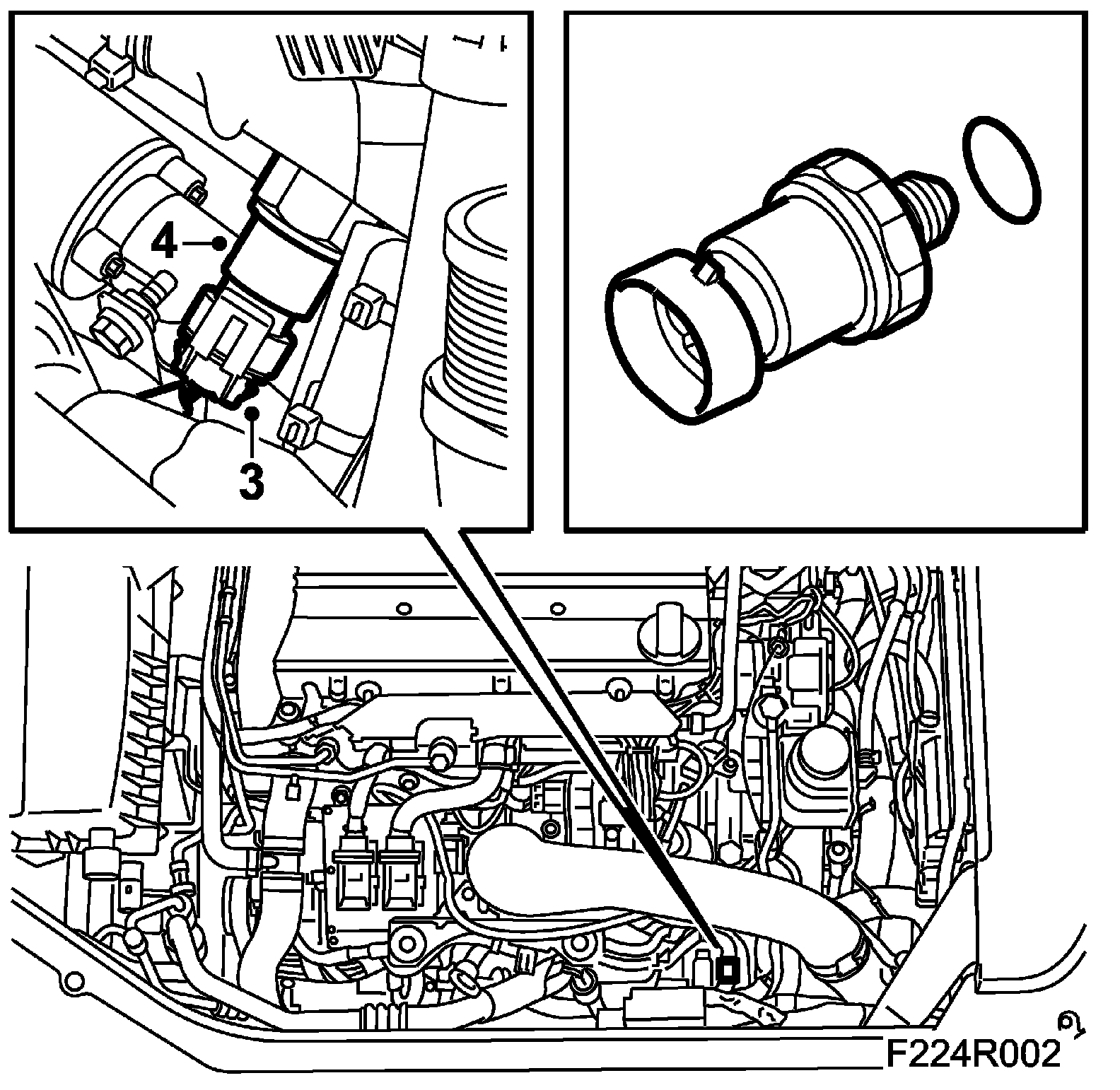 4
3
F224R002