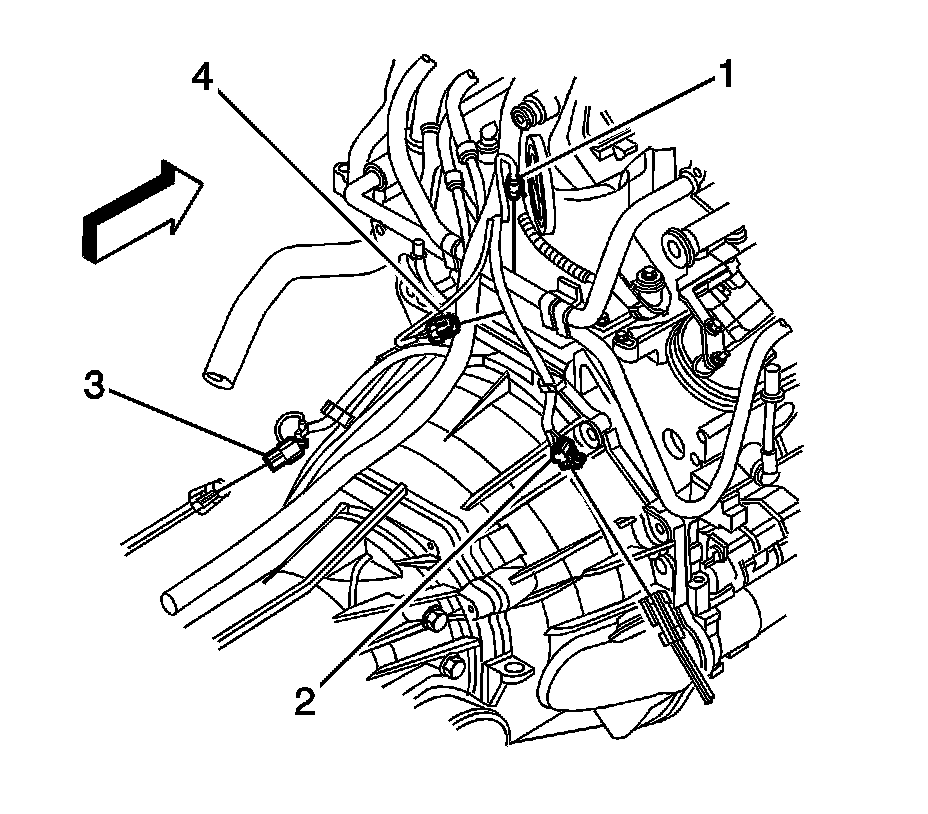 4
1
3
2