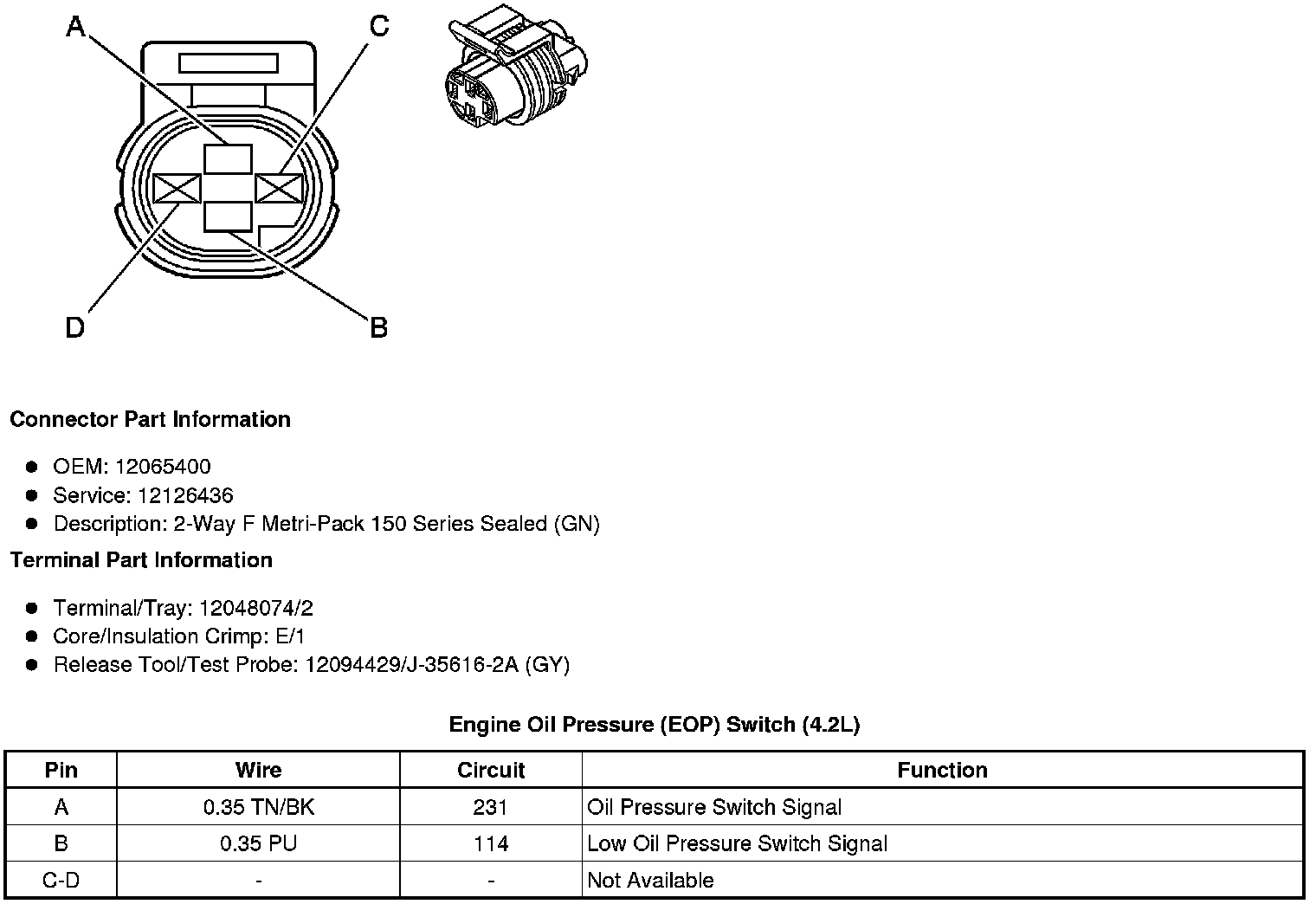 A
C
D
B

Connector Part Information

- OEM: 12065400
- Service: 12126436
- Description: 2-Way F Metri-Pack 150 Series Sealed (GN)

Terminal Part Information

- Terminal/Tray: 12048074/2
- Core/Insulation Crimp: E/1
- Release Tool/Test Probe: 12094429/J-35616-2A (GY)

Engine Oil Pressure (EOP) Switch (4.2L)

| Pin | Wire | Circuit | Function |
|---|---|---|---|
| A | 0.35 TN/BK | 231 | Oil Pressure Switch Signal |
| B | 0.35 PU | 114 | Low Oil Pressure Switch Signal |
| C-D | - | - | Not Available |