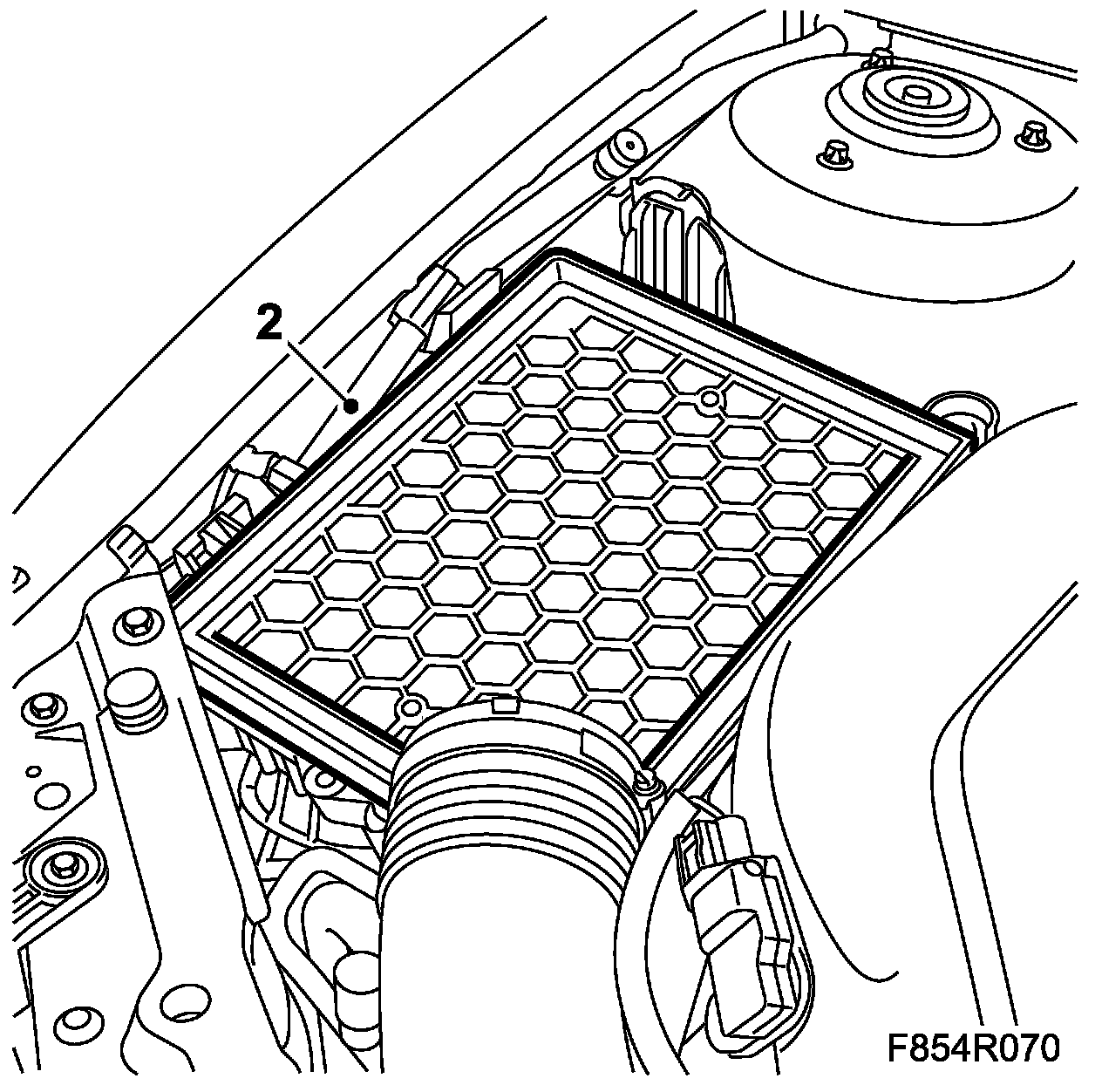 2

F854R070