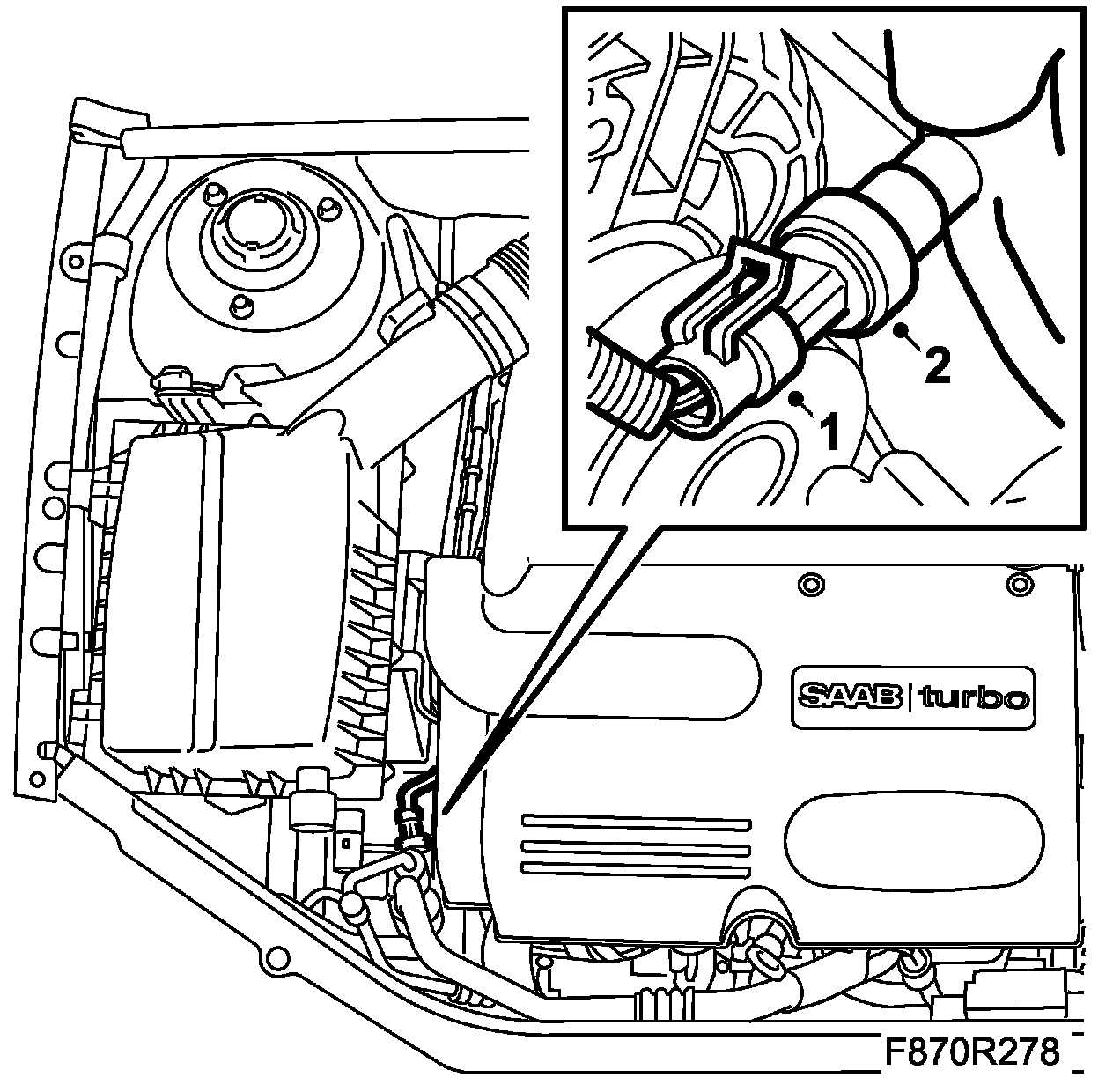 2
1
SAAB turbo
F870R278