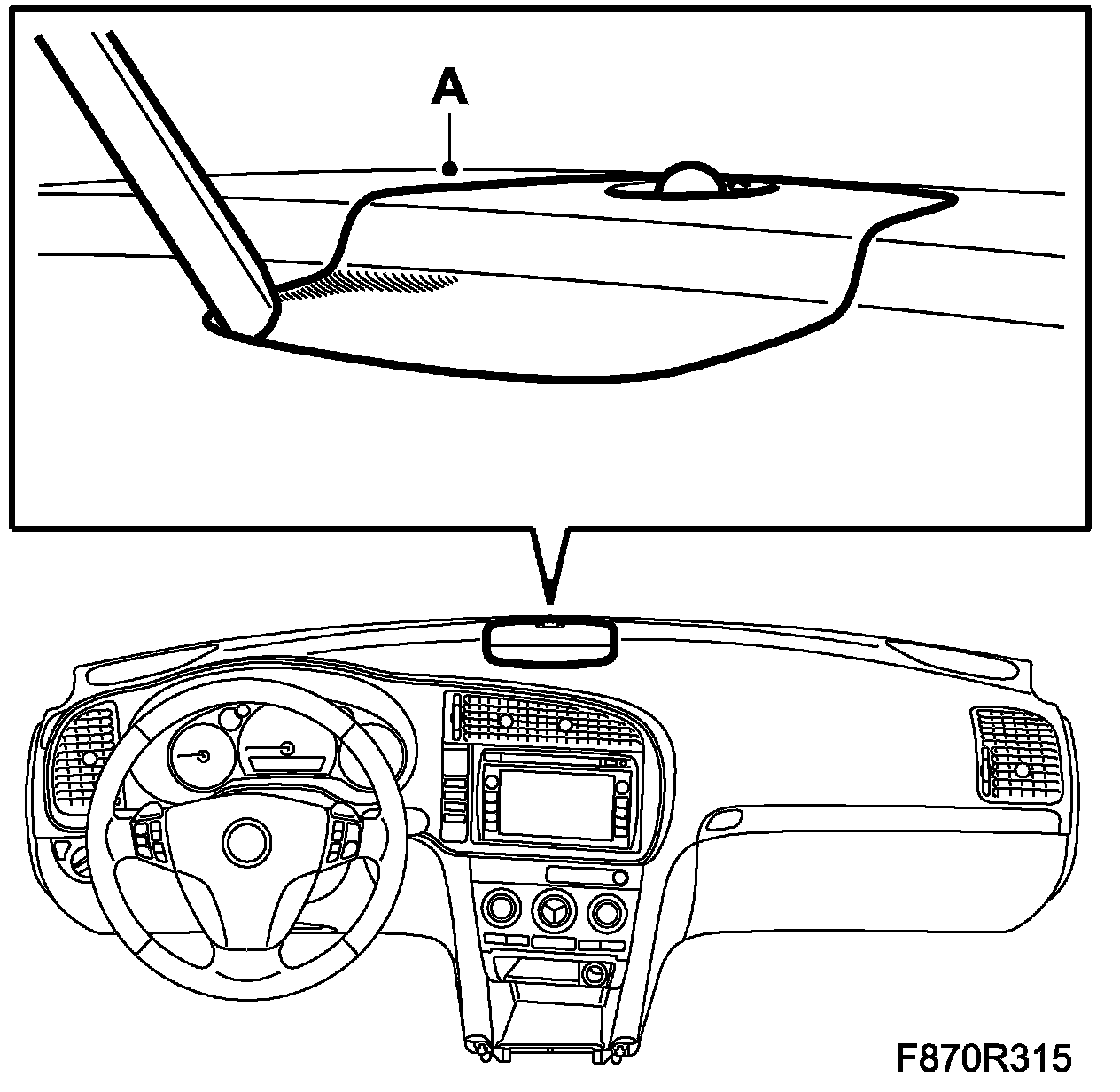 A

F870R315