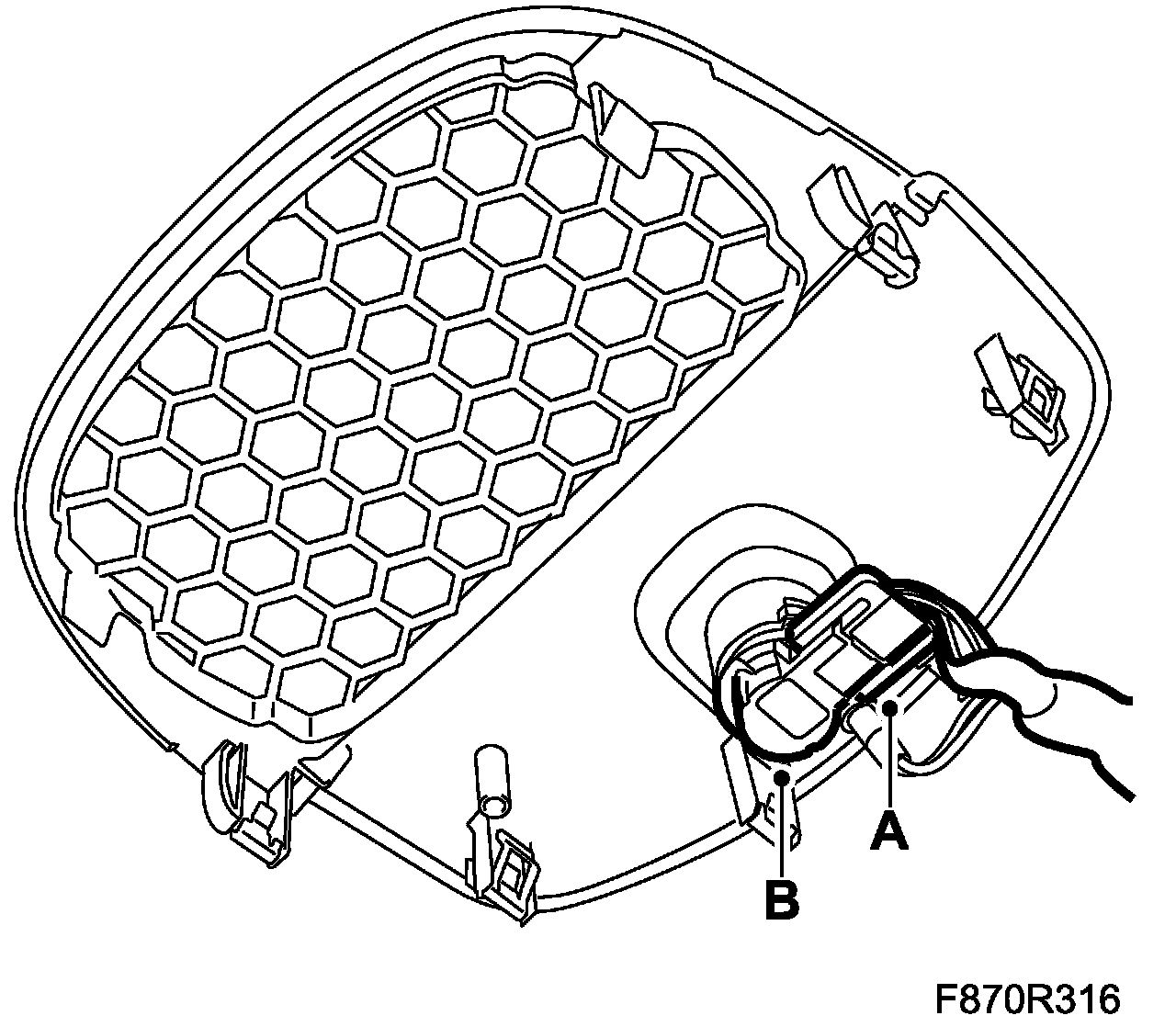 A
B
F870R316