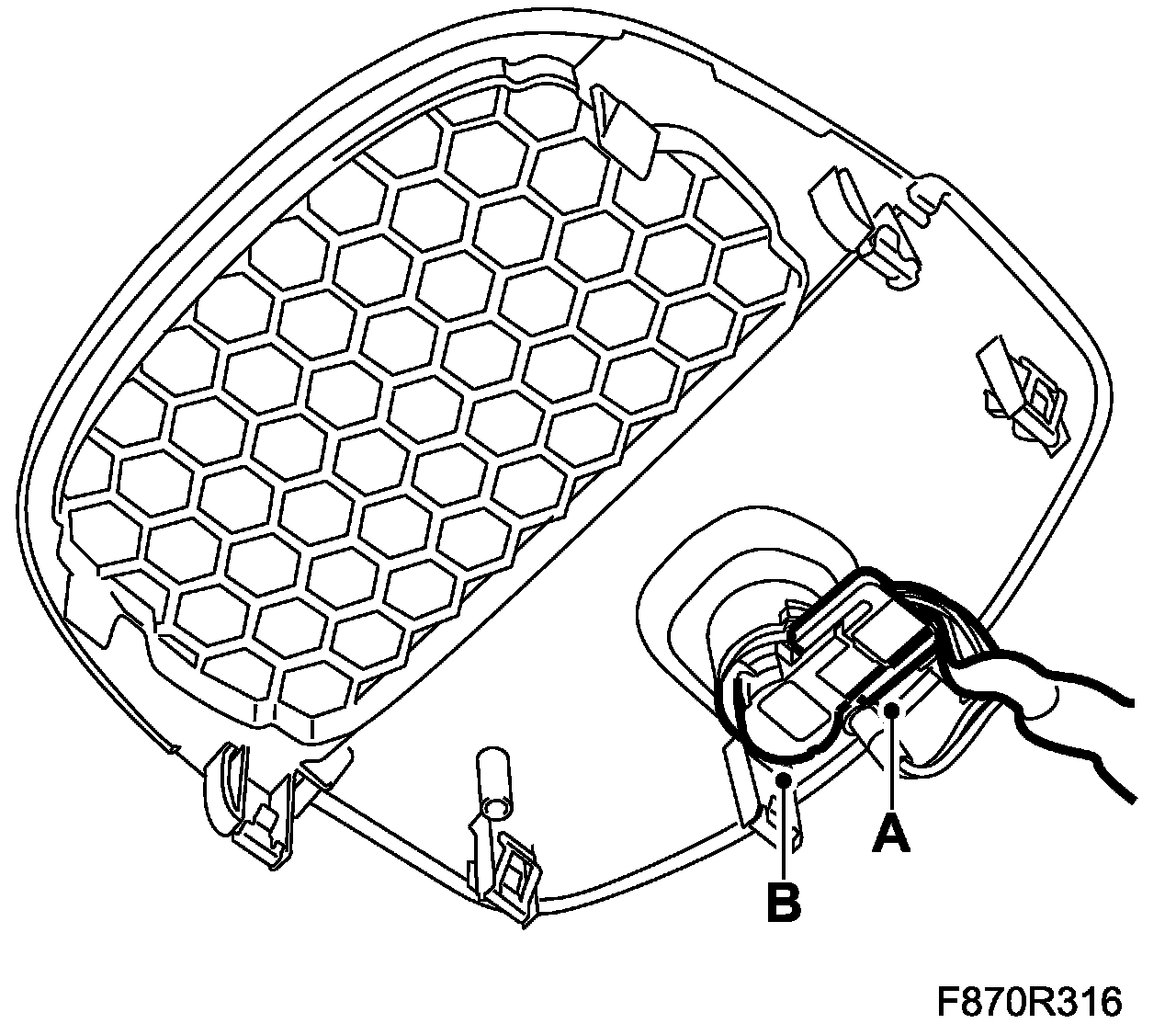 A

B

F870R316